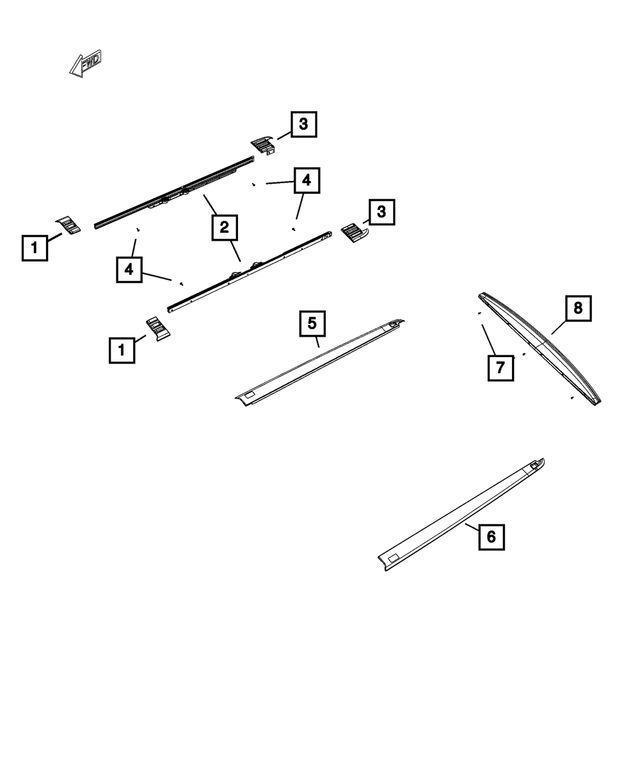 FWD

3

4

2

3

1

4

1

5

8

7

6