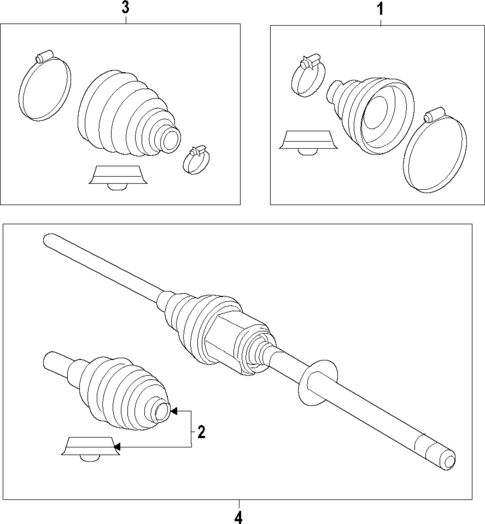 3
1
2
4