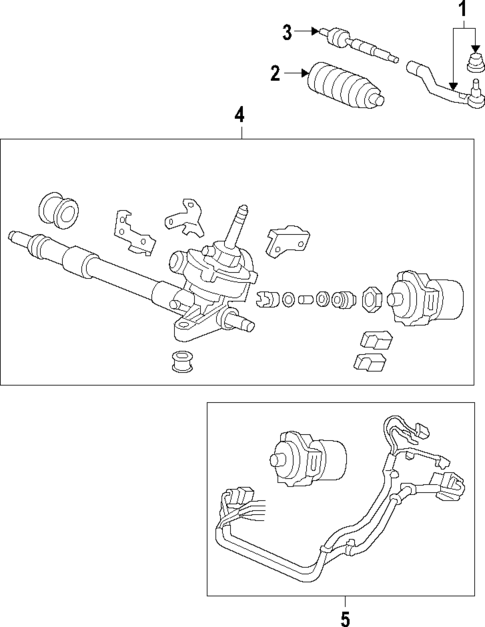 1
3
2
4
5