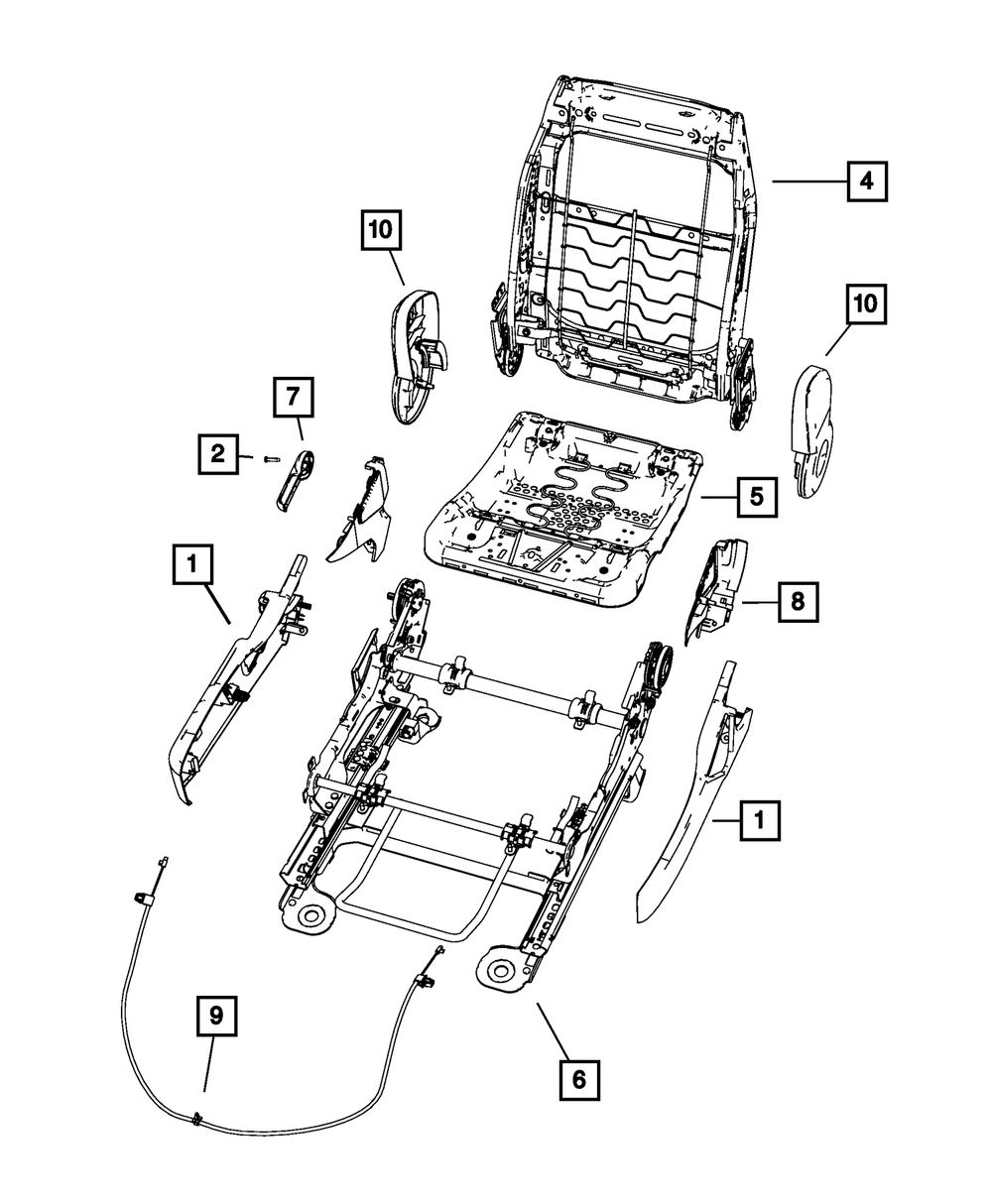 4
10
10
7
2
5
1
8
1
9
6