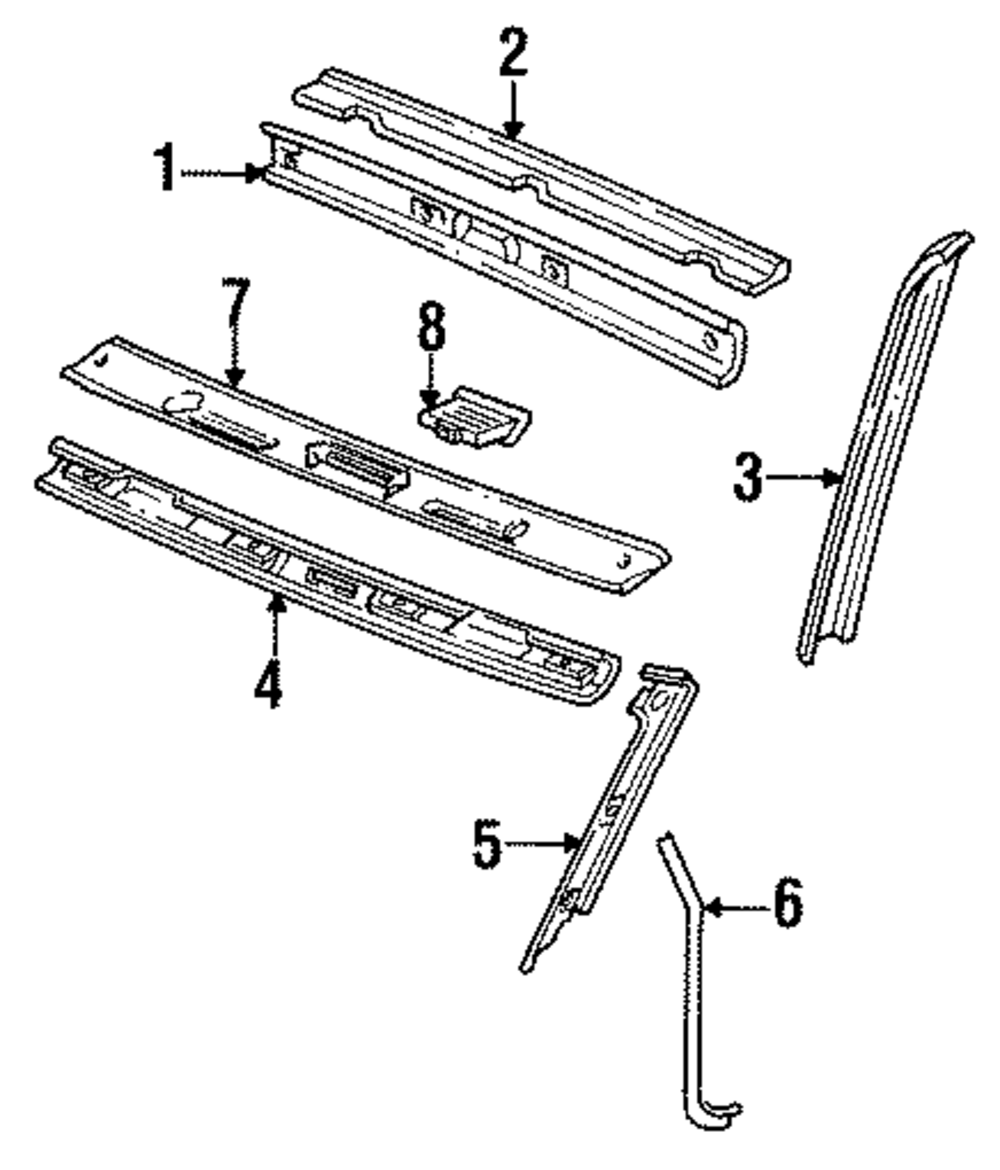 2
1
7
8
3
4
5
6