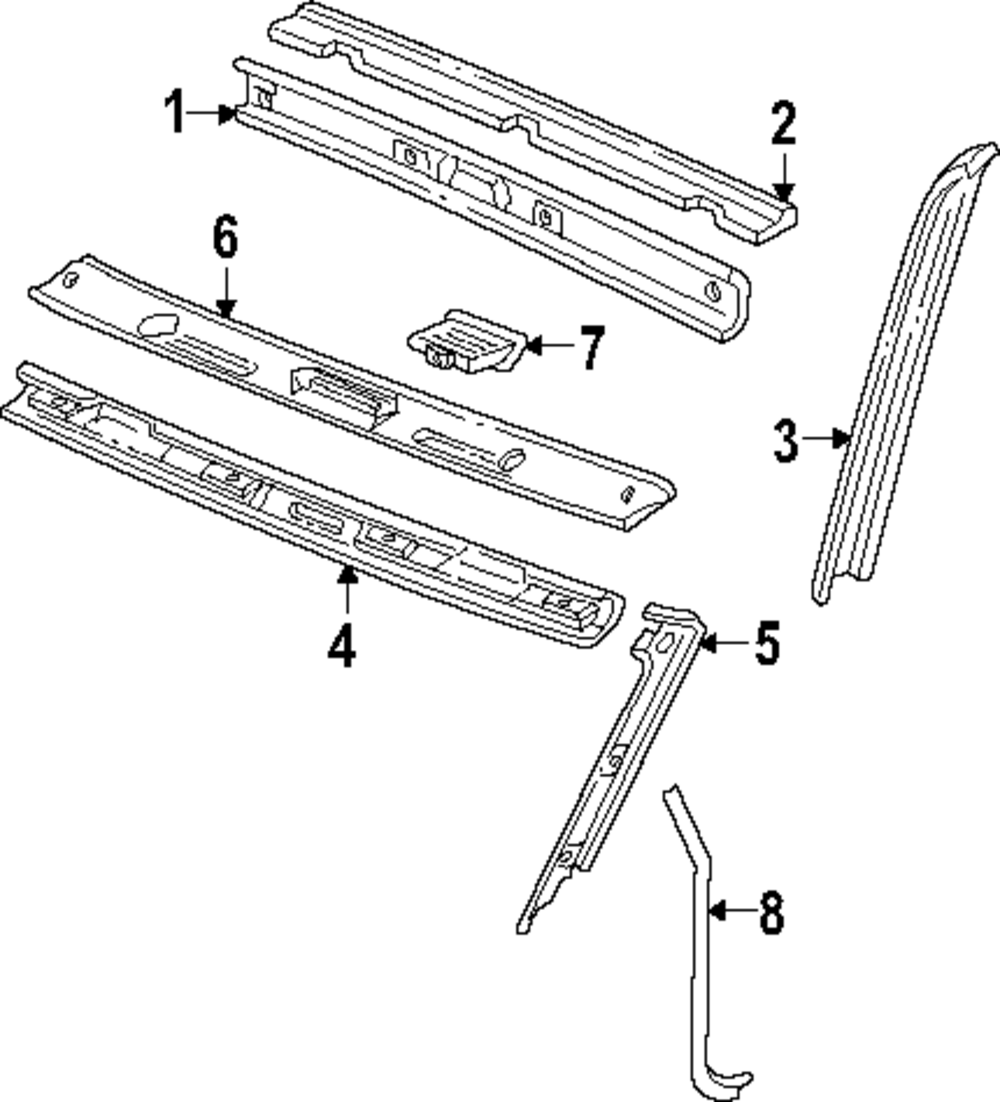 1
2
6
7
3
4
5
8