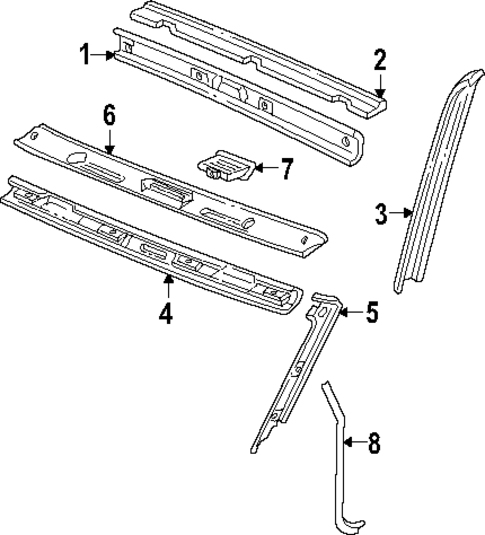 1
2
6
7
3
4
5
8