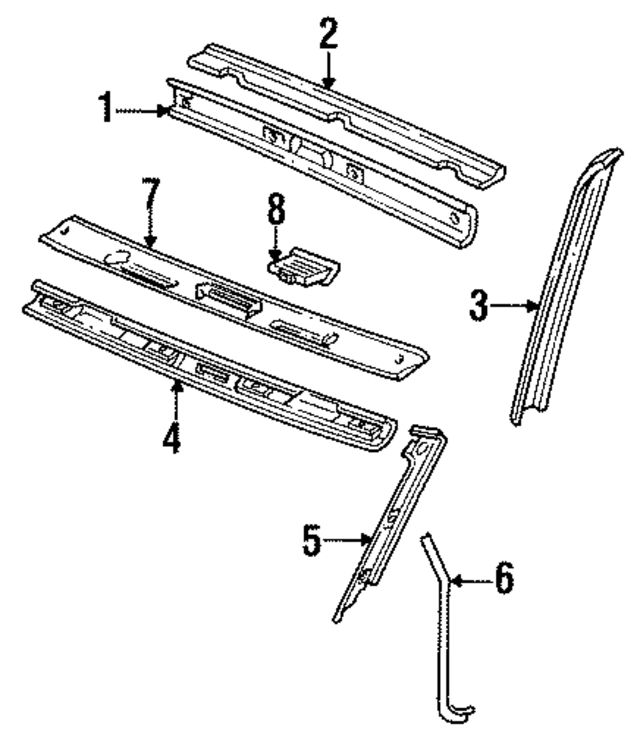 2
1
7
8
3
4
5
6