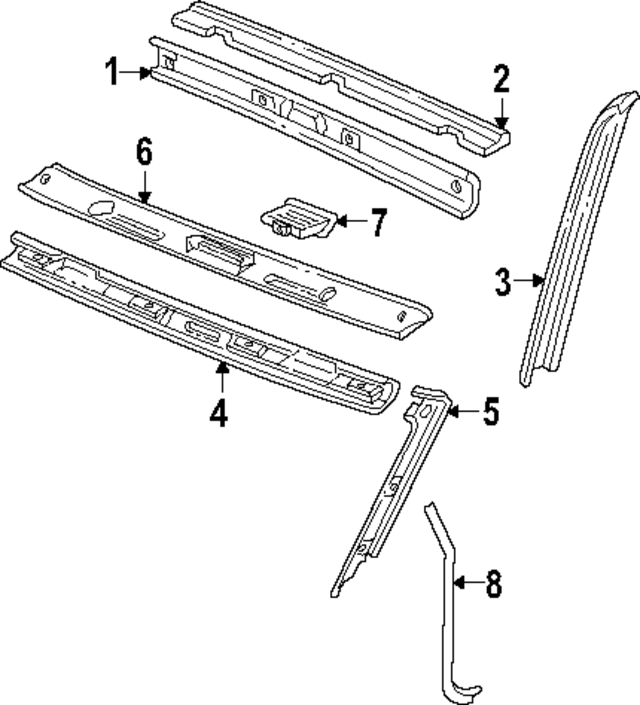 1
2
6
7
3
4
5
8