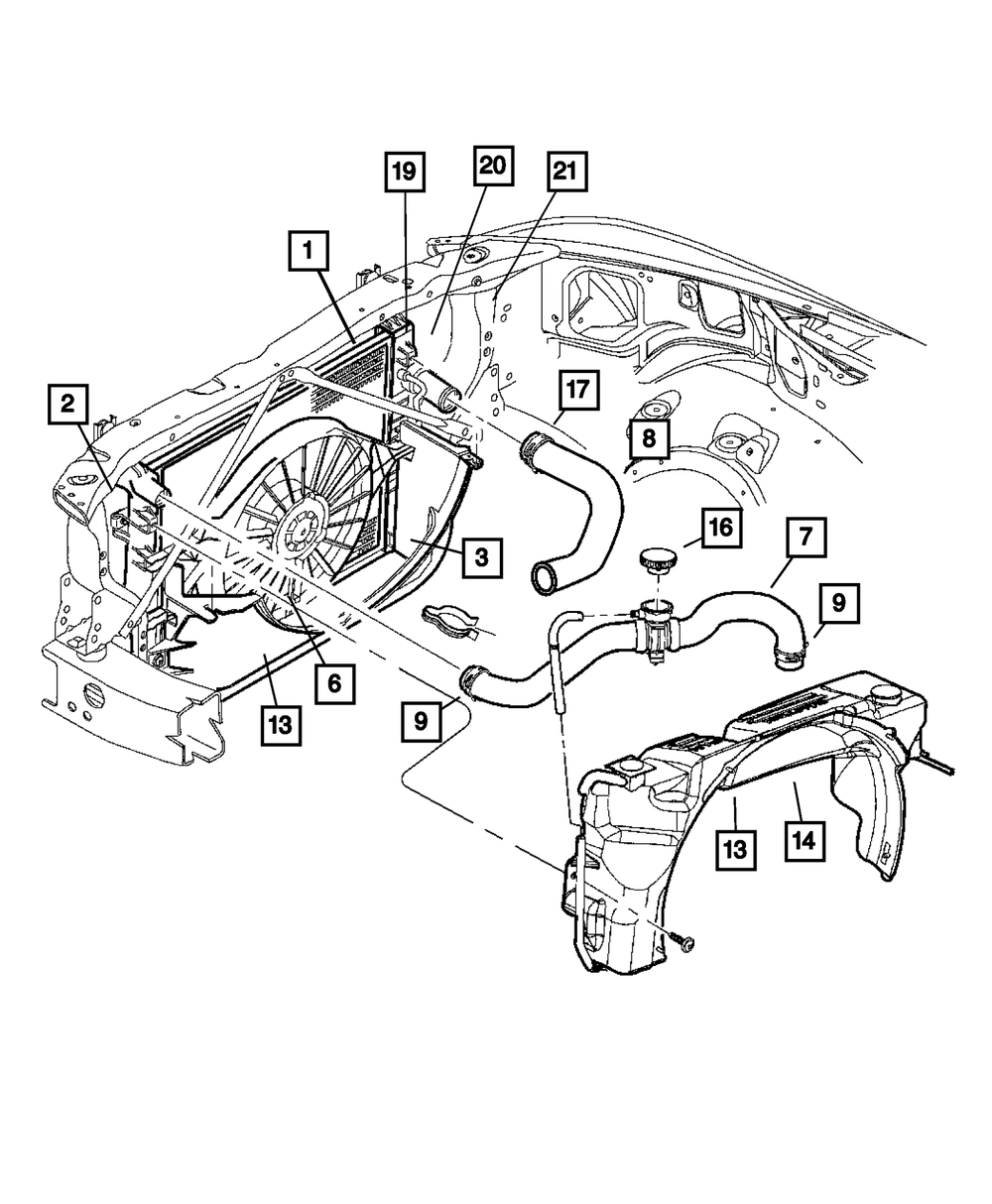 19
20
21
1
2
17
8
3
16
7
9
6
13
9
13
14