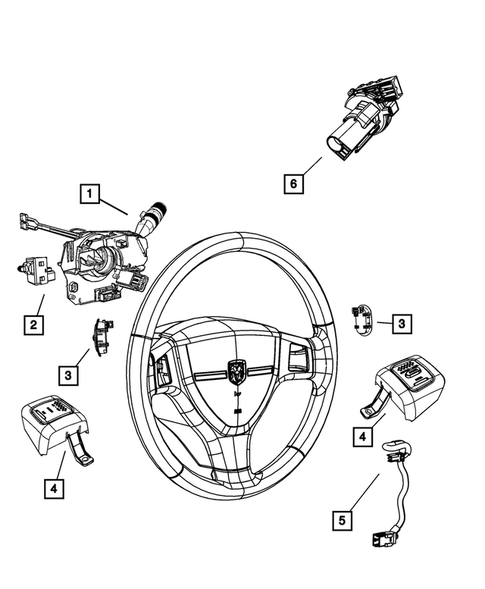 6

1

2

3

3

4

4

5