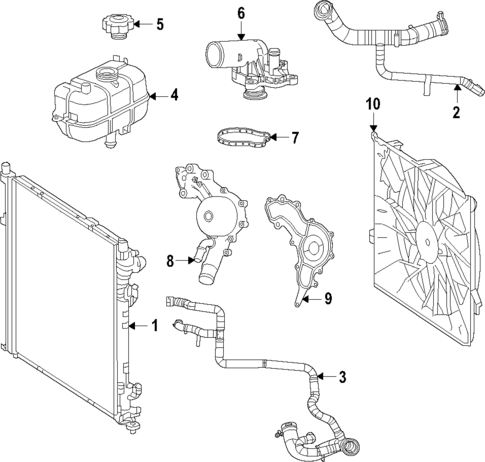 5
6
4
2
10
7
8
9
1
3