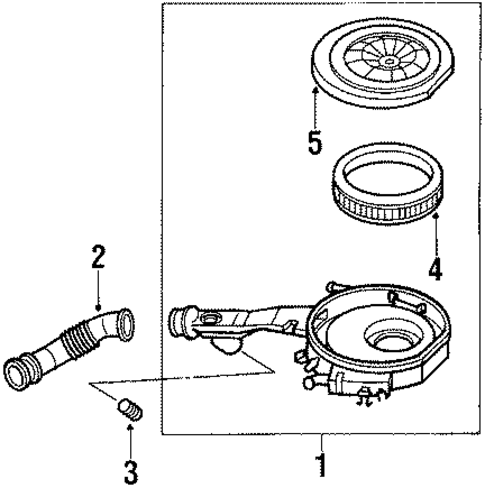 5
4
2
3
1