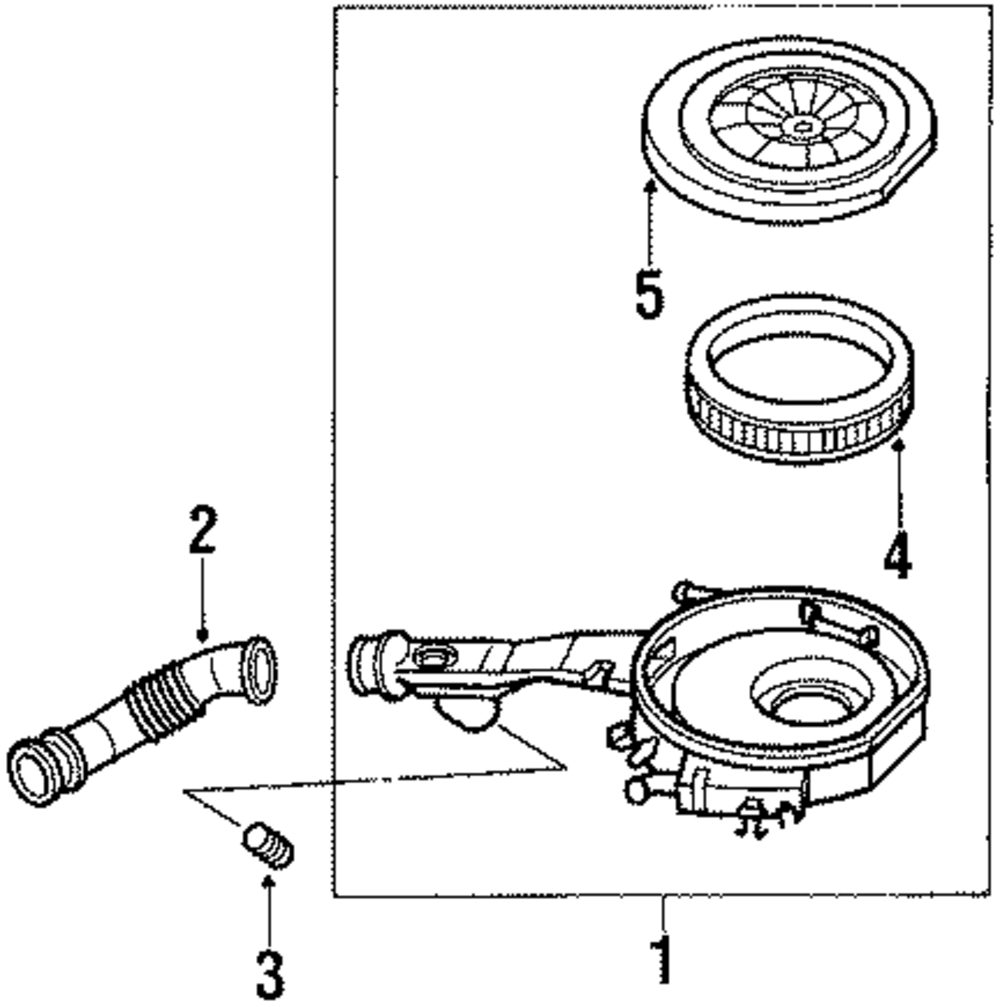 5
4
2
3
1