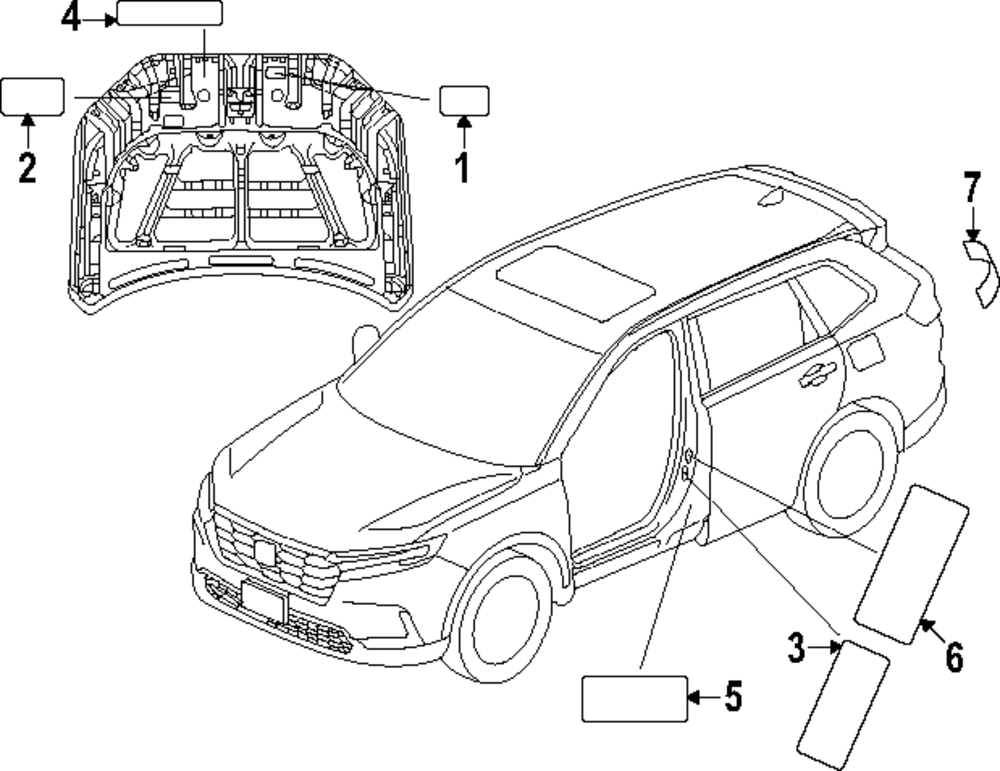 4
2
1
7
3
6
5