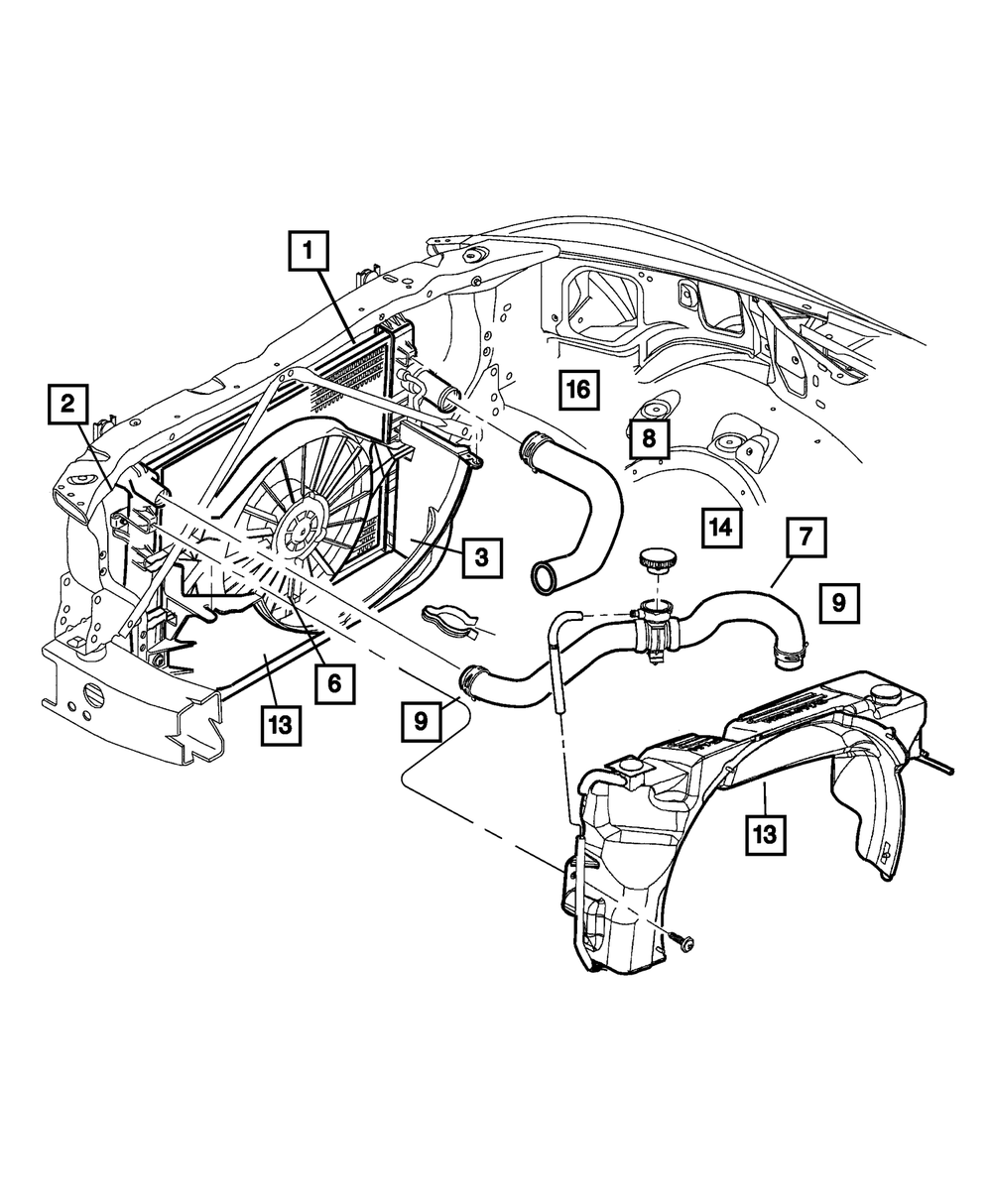 1
2
16
8
3
14
7
9
6
13
9
13