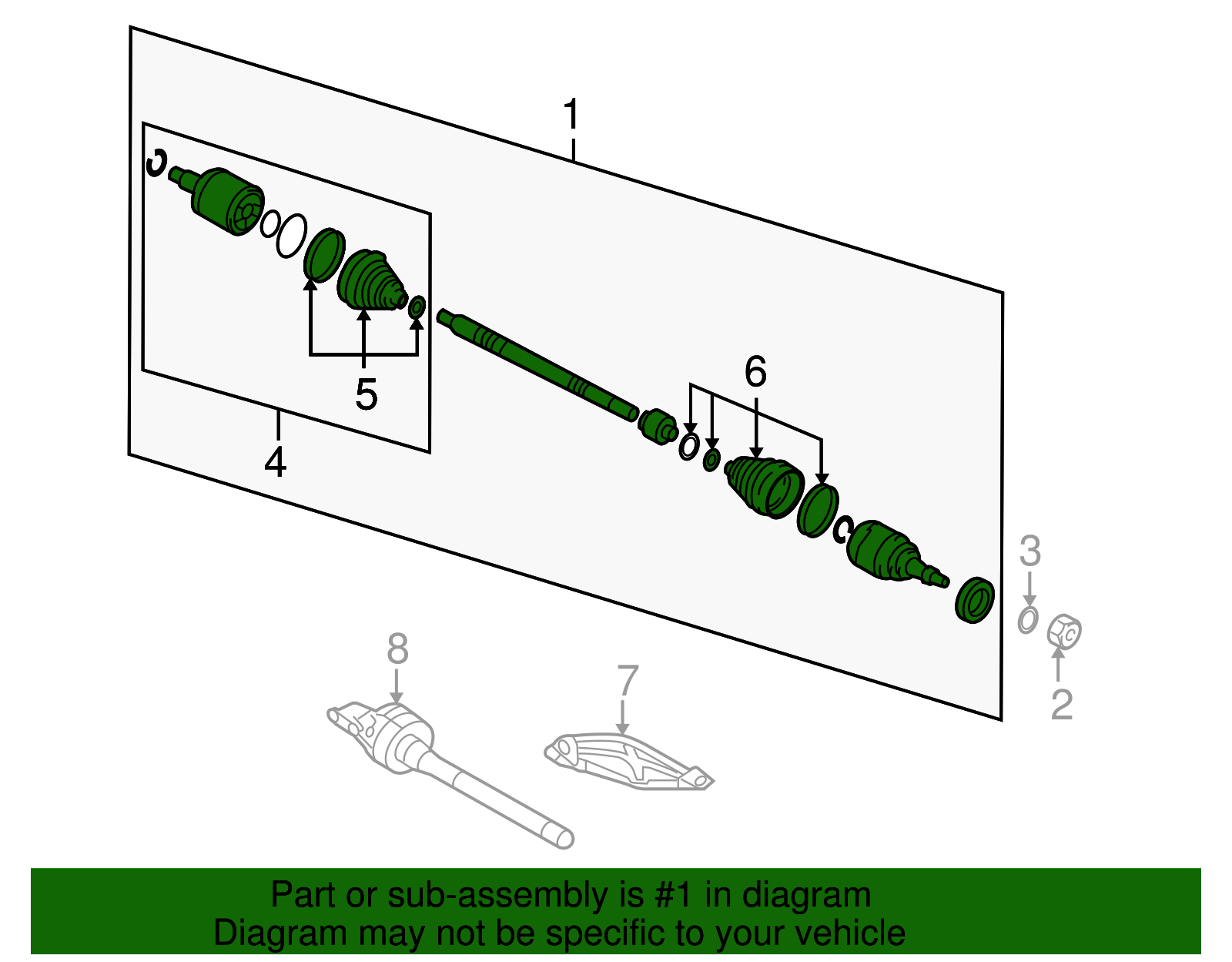 1

5

4

6

3

2

8

7

Part or sub-assembly is #1 in diagram
Diagram may not be specific to your vehicle