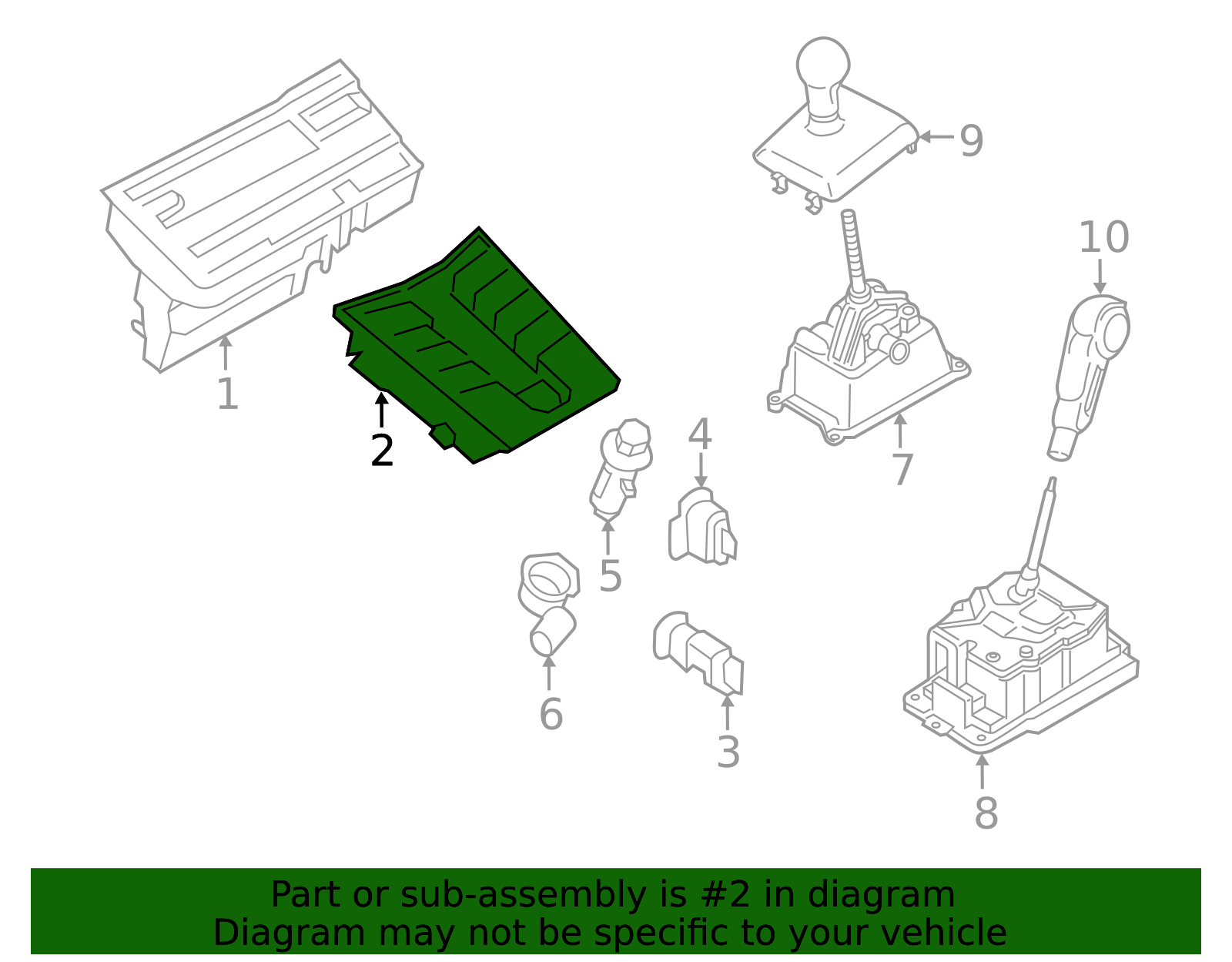 9
10
1
2
4
7
5
6
3
8

Part or sub-assembly is #2 in diagram
Diagram may not be specific to your vehicle