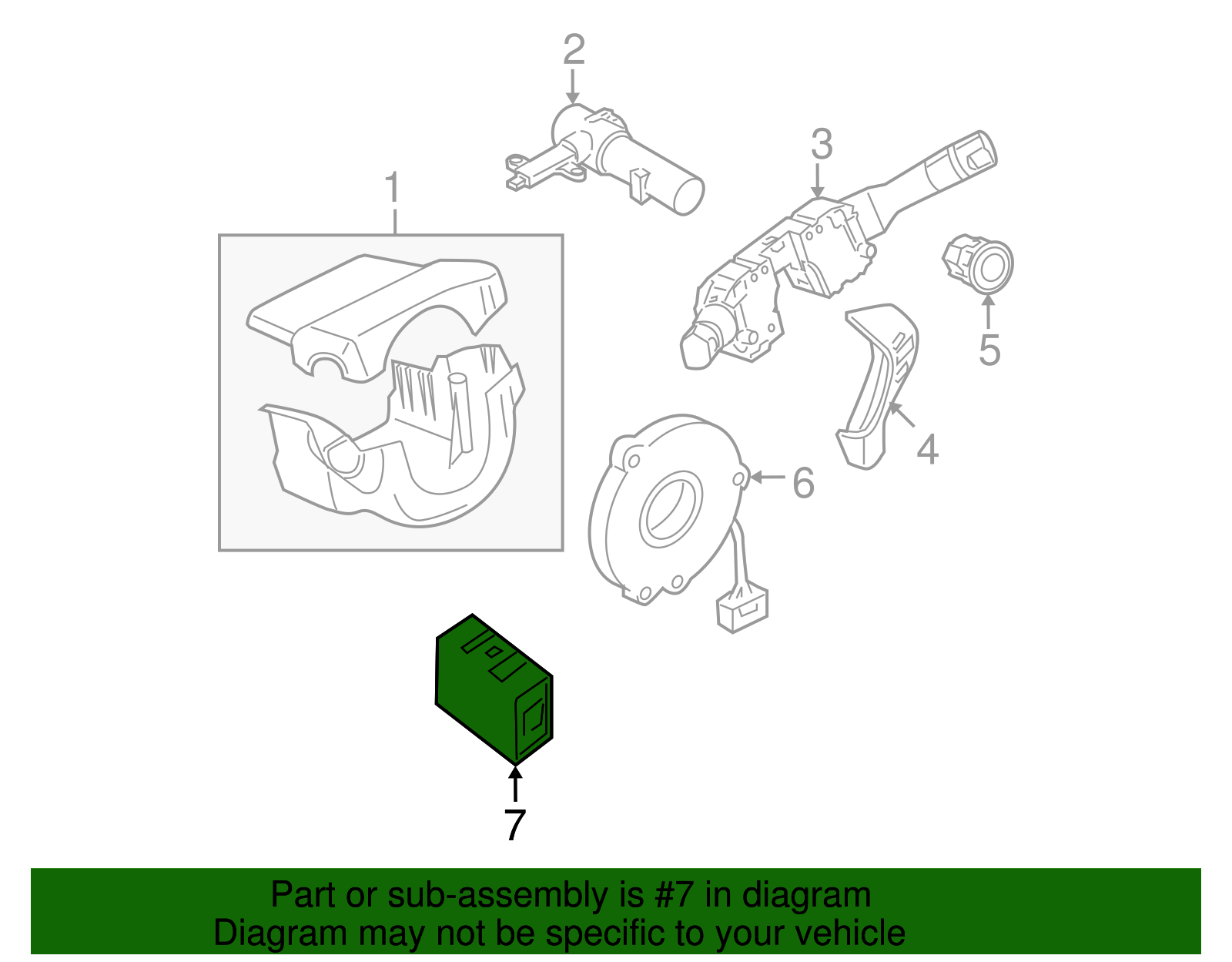 2

3

1

5

4

6

7

Part or sub-assembly is #7 in diagram
Diagram may not be specific to your vehicle