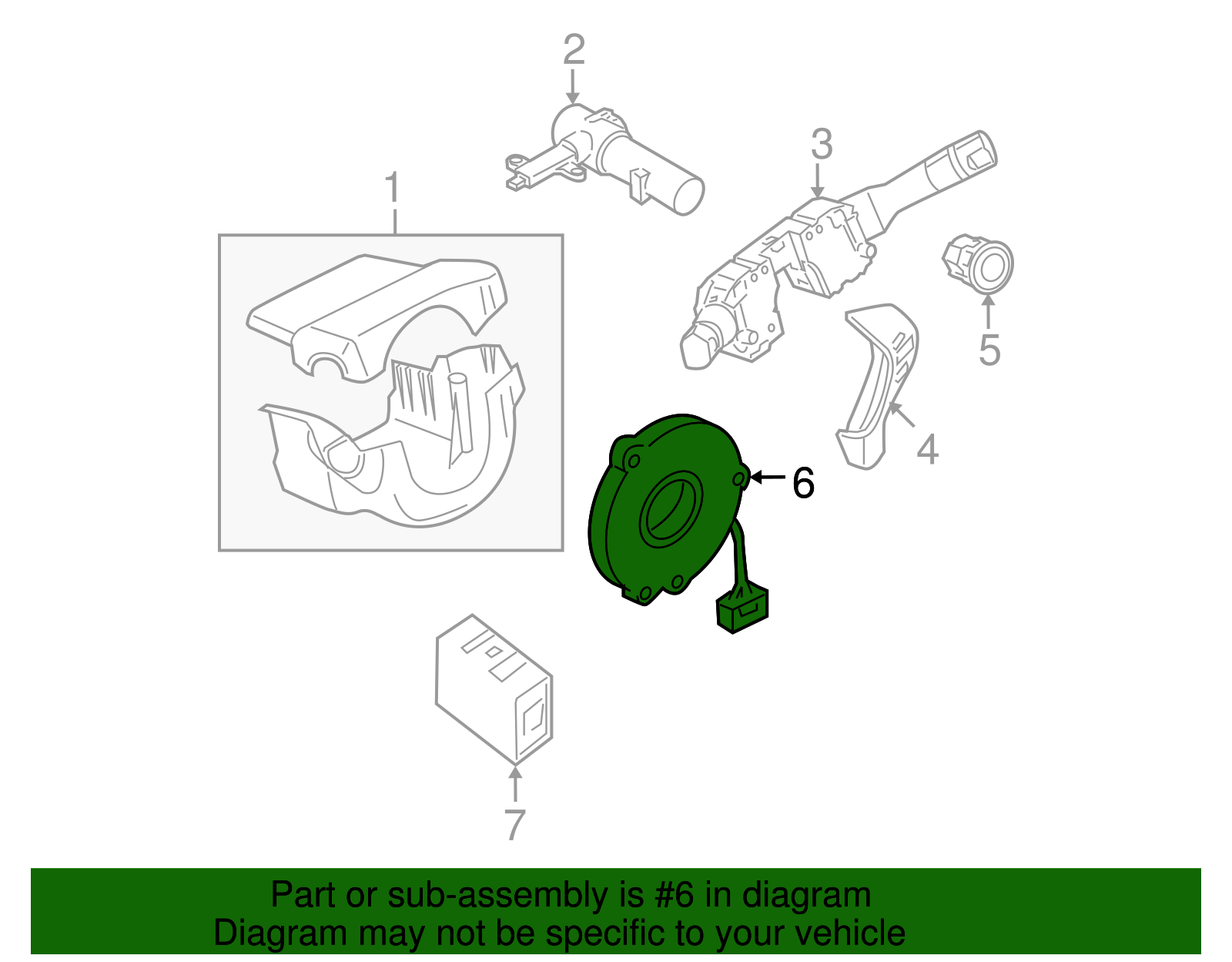 2
3
1
5
4
6
7

Part or sub-assembly is #6 in diagram
Diagram may not be specific to your vehicle