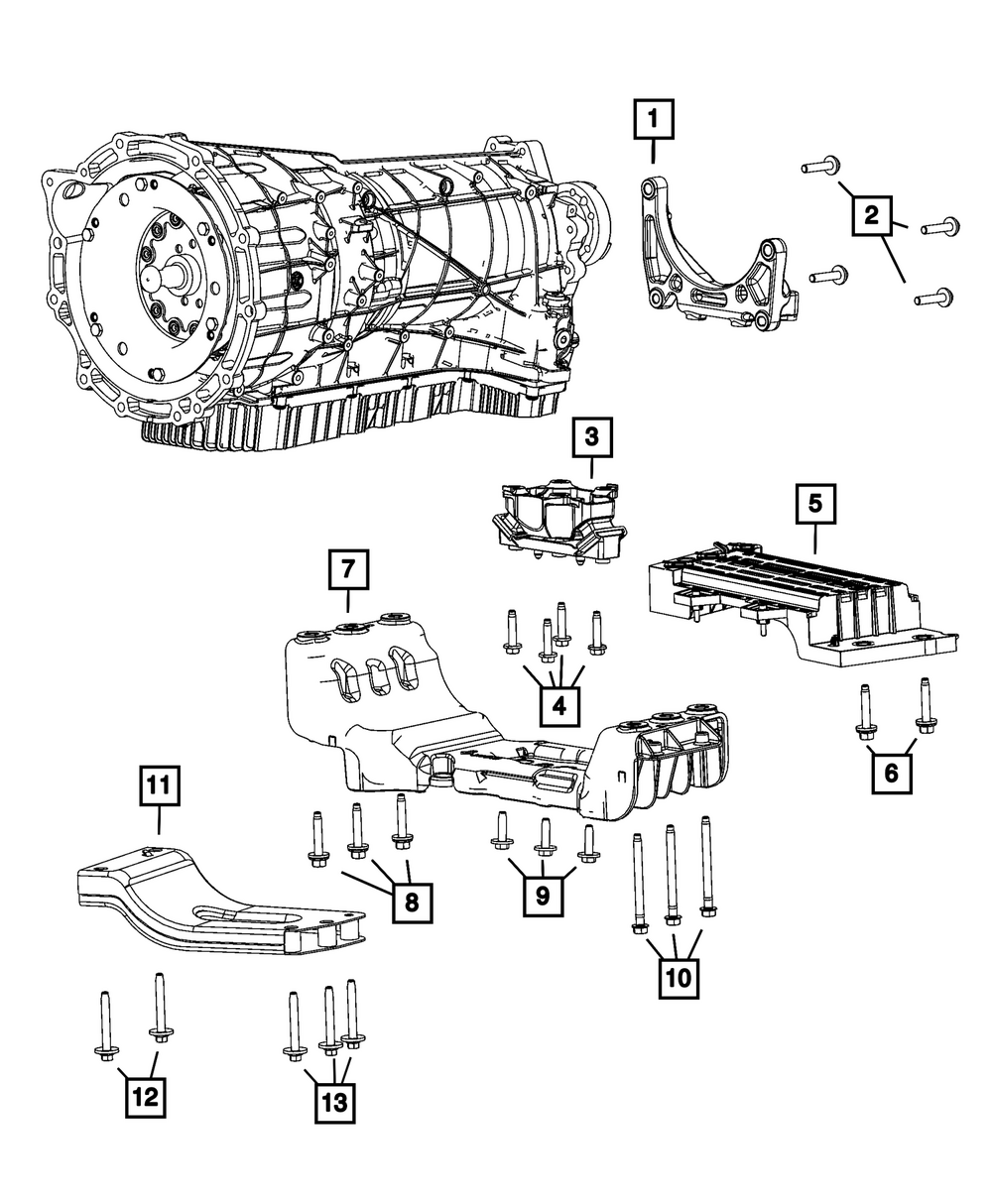 1
2
3
5
7
4
6
11
8
9
10
12
13