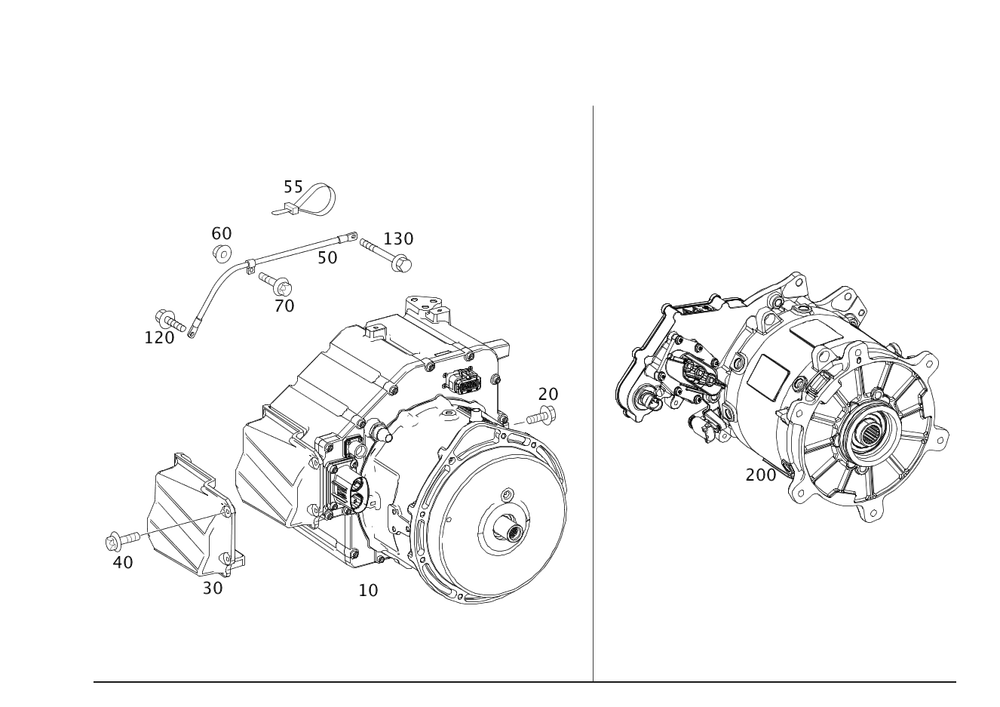 55
60
130
50
70
120
20
40
30
10
200