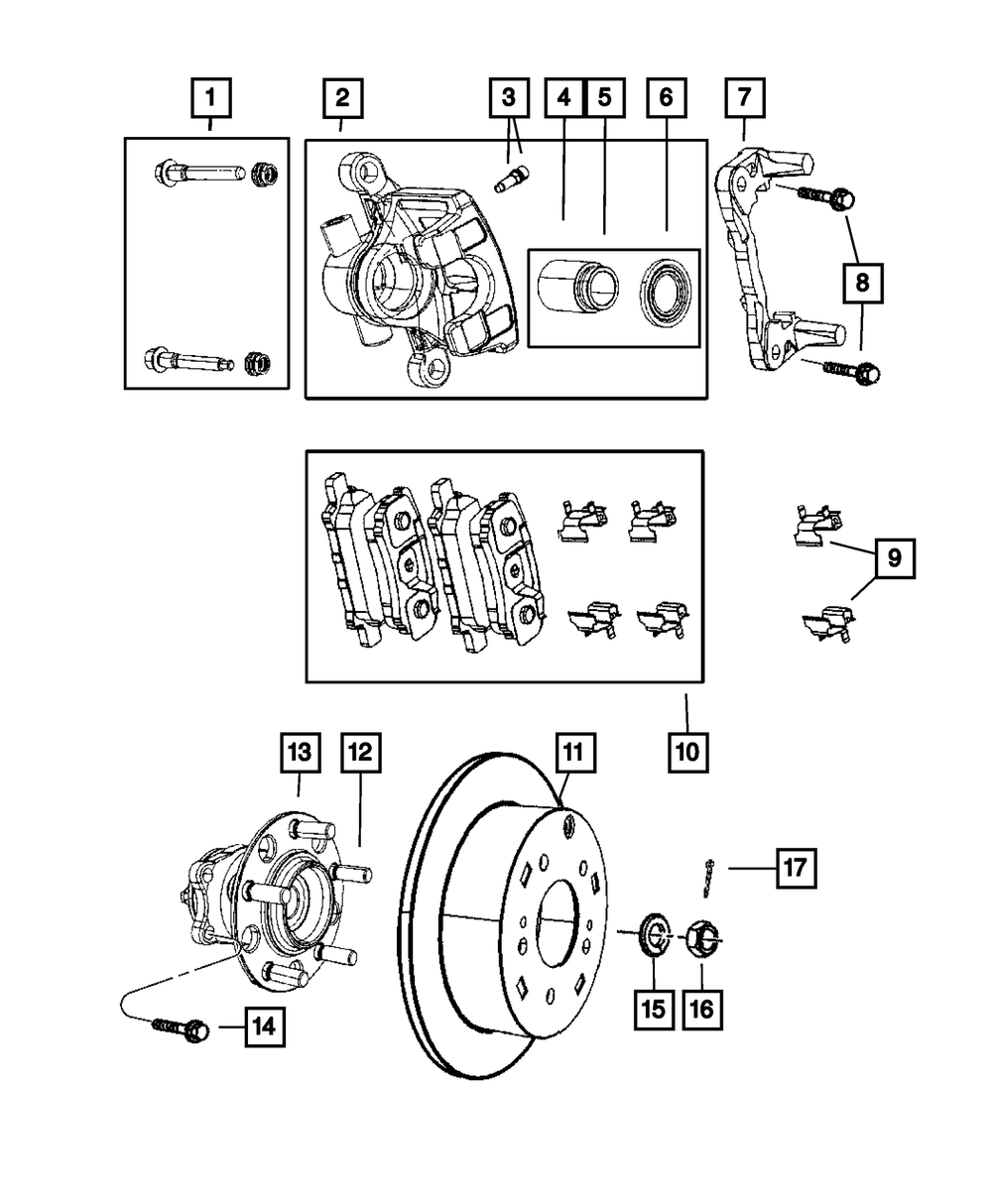 1
2
3
4
5
6
7
8
9
10
13
12
11
17
15
16
14