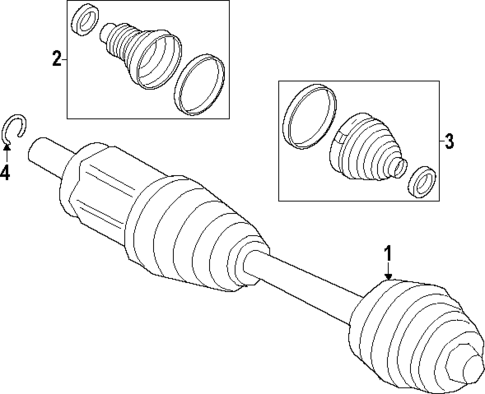 2
3
4
1