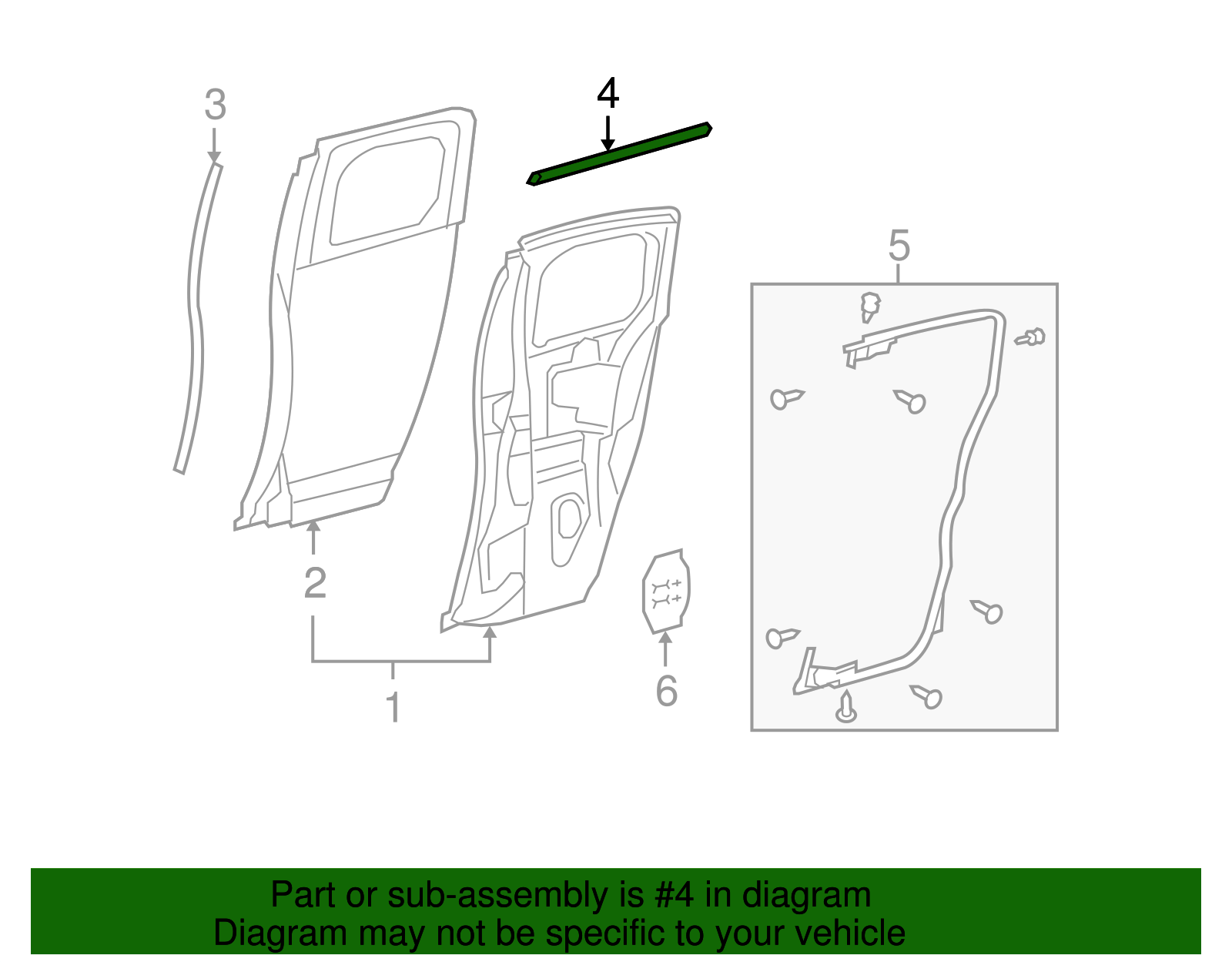 3

4

5

2

1

6

Part or sub-assembly is #4 in diagram
Diagram may not be specific to your vehicle