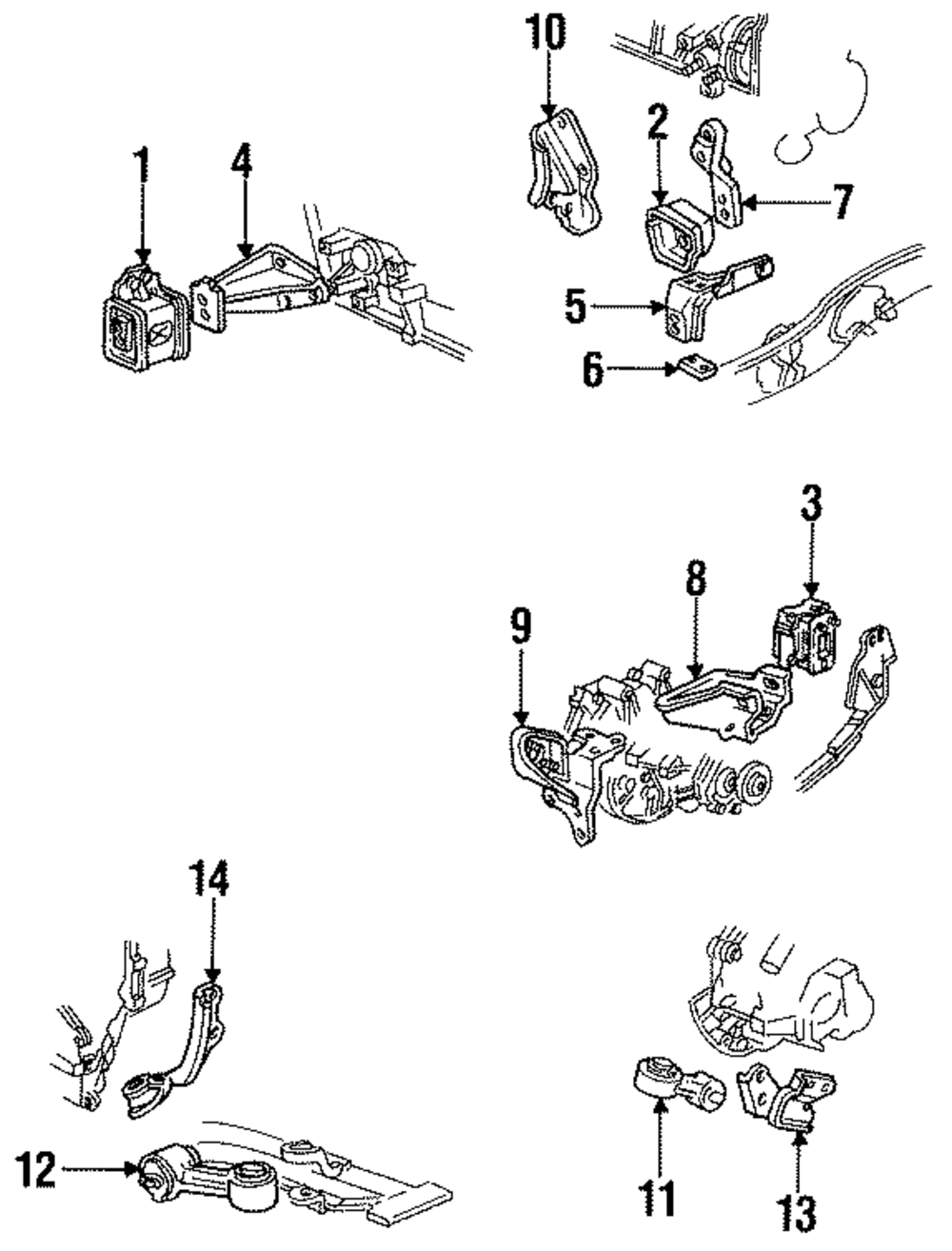 10
1
4
2
7
5
6
3
8
9
14
12
11
13