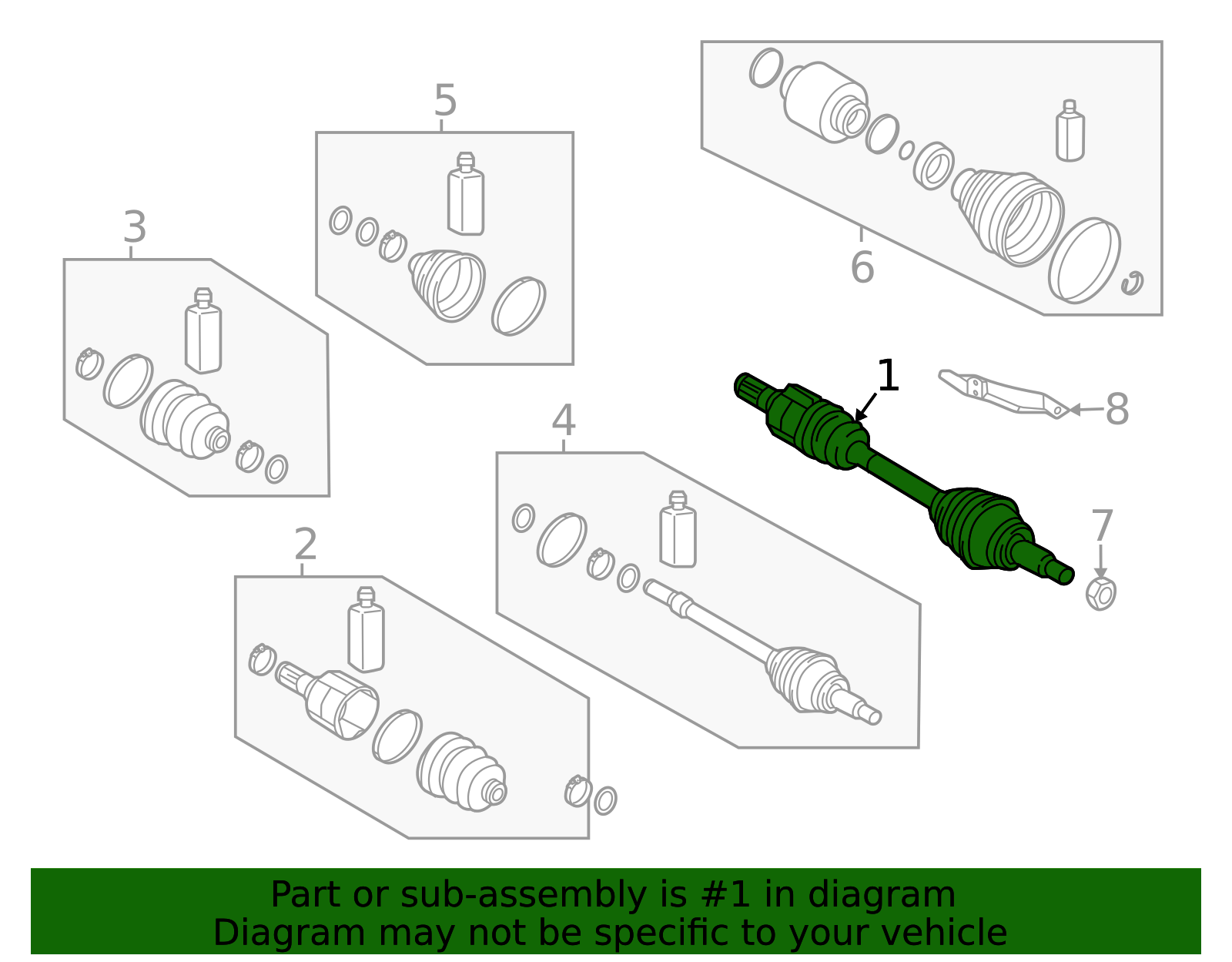 5

6

3

1

8

4

7

2

Part or sub-assembly is #1 in diagram
Diagram may not be specific to your vehicle