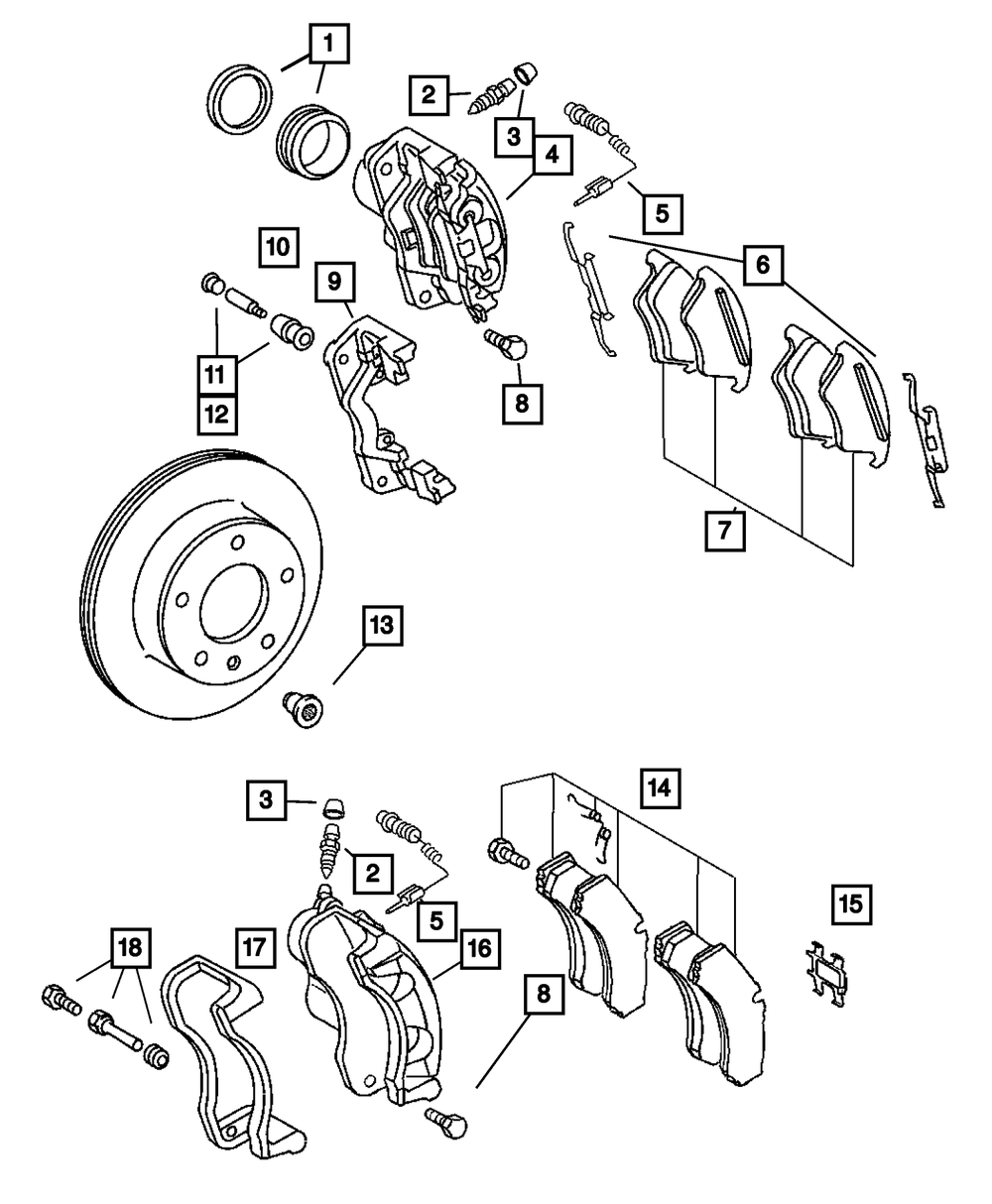 1
2
3
4
5
10
9
6
11
12
8
7
13
3
14
2
5
15
18
17
16
8