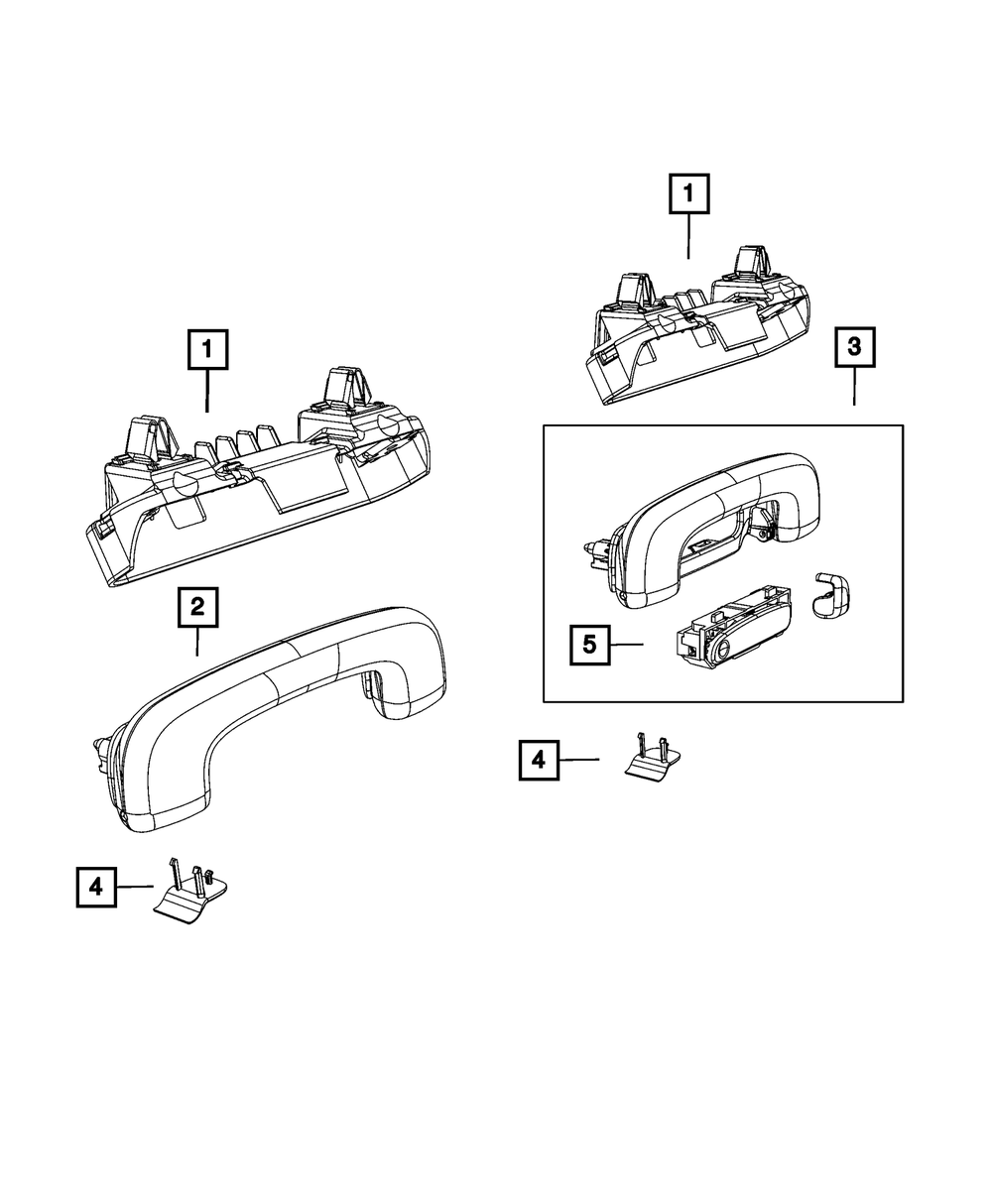 1
1
3
2
5
4
4