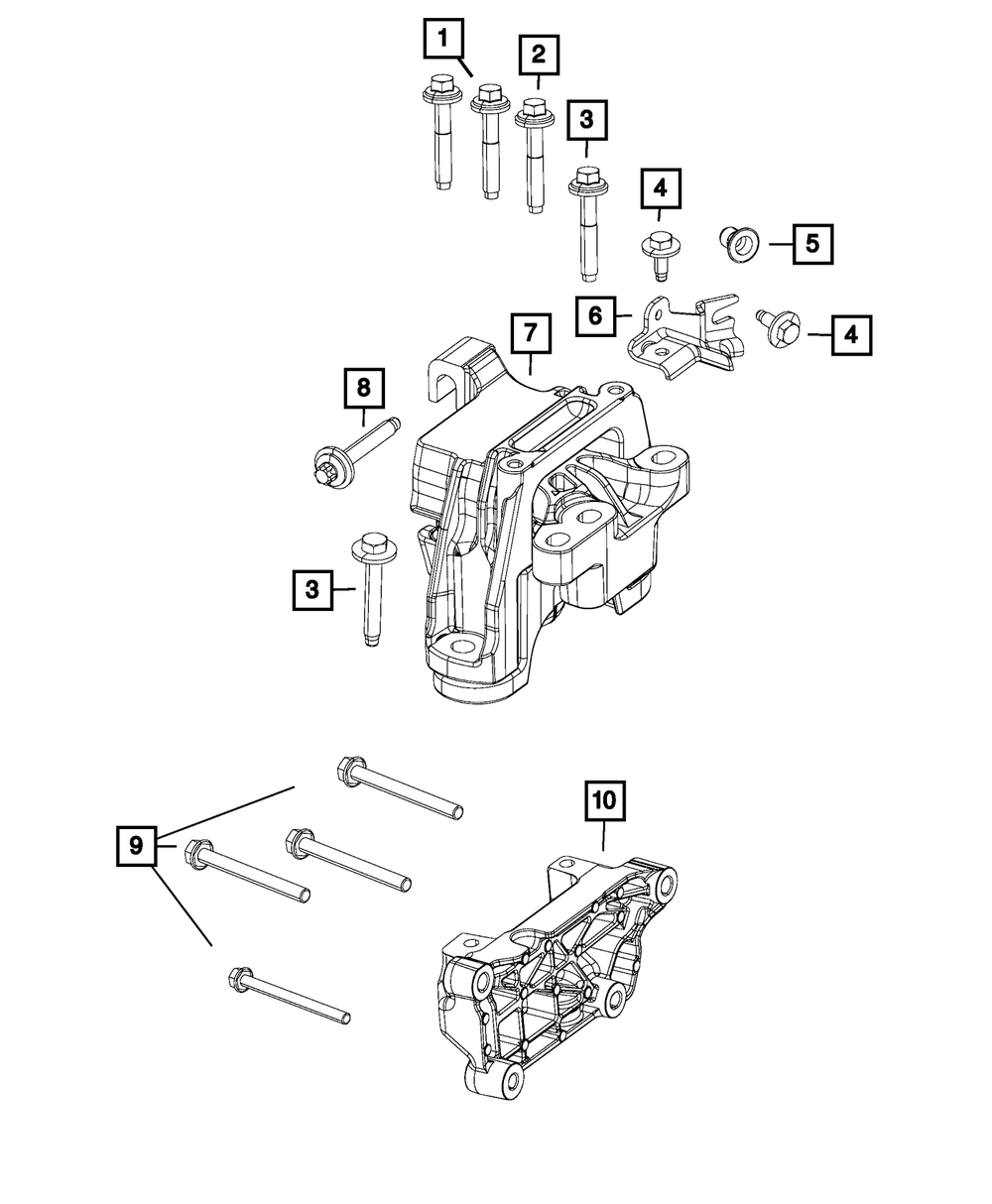 1
2
3
4
5
6
4
7
8
3
9
10