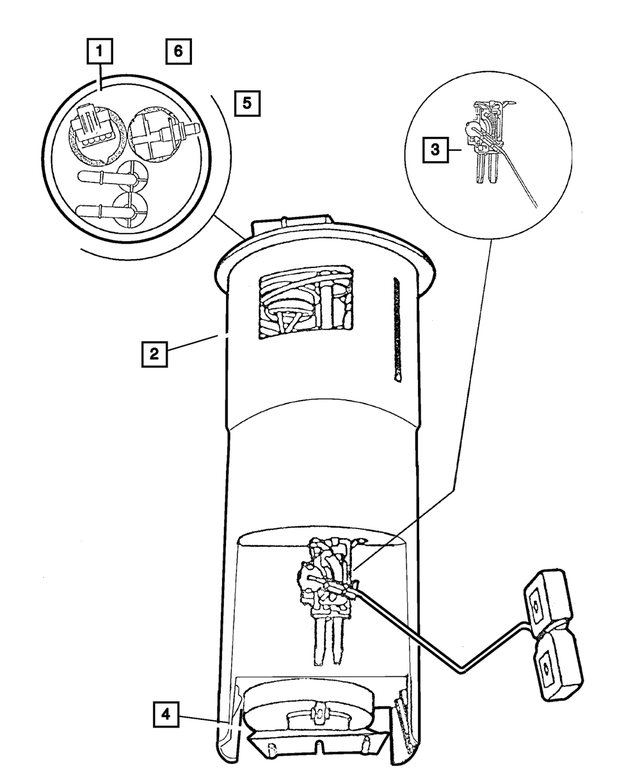 1
6
5
3
2
4