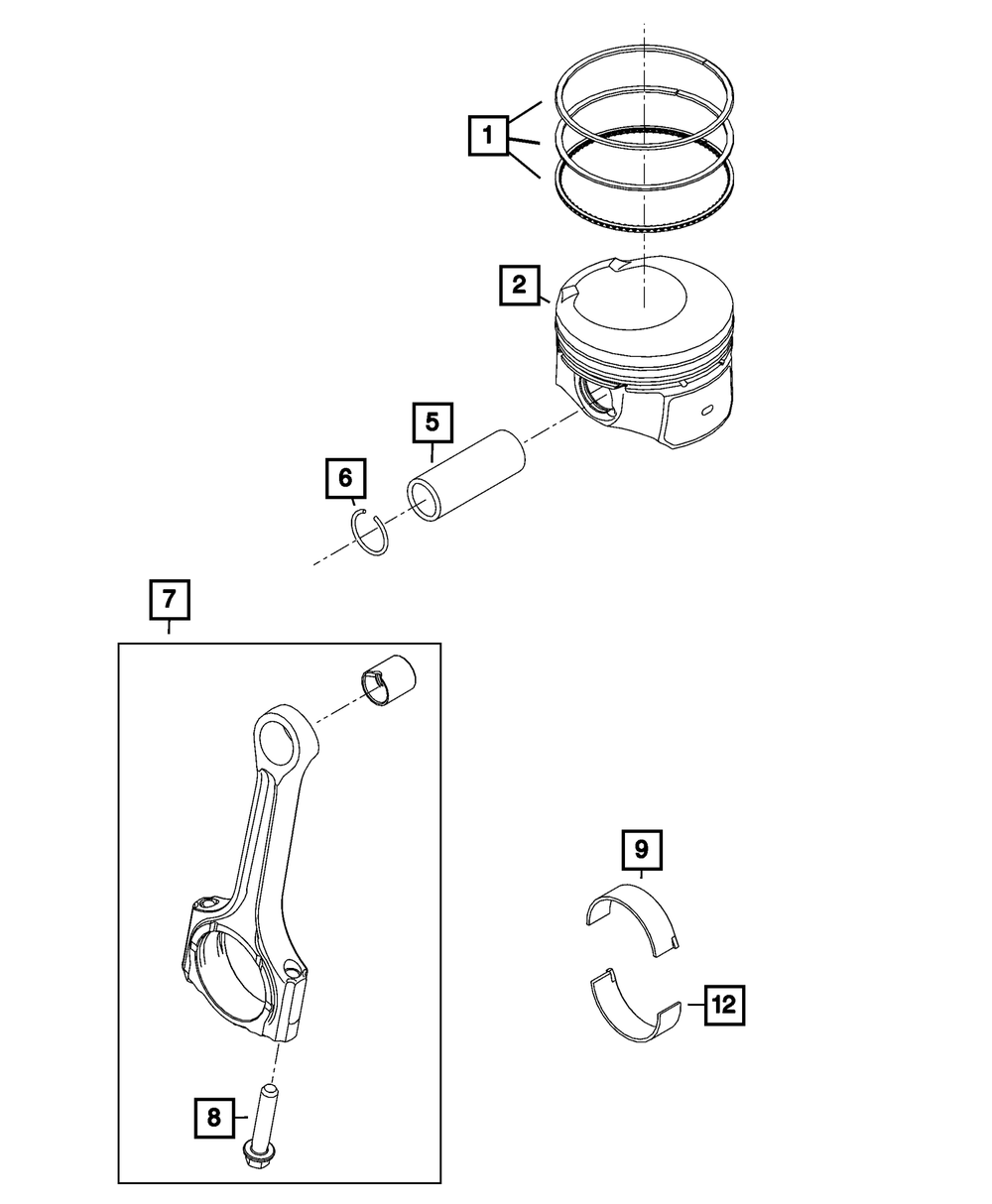 1
2
5
6
7
9
12
8