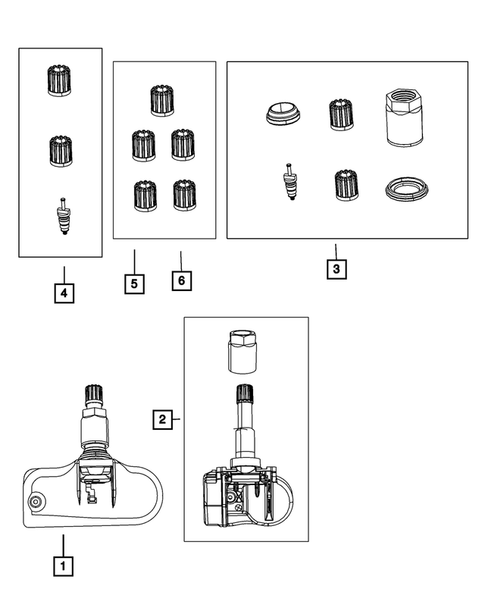 4

5

6

3

2

1