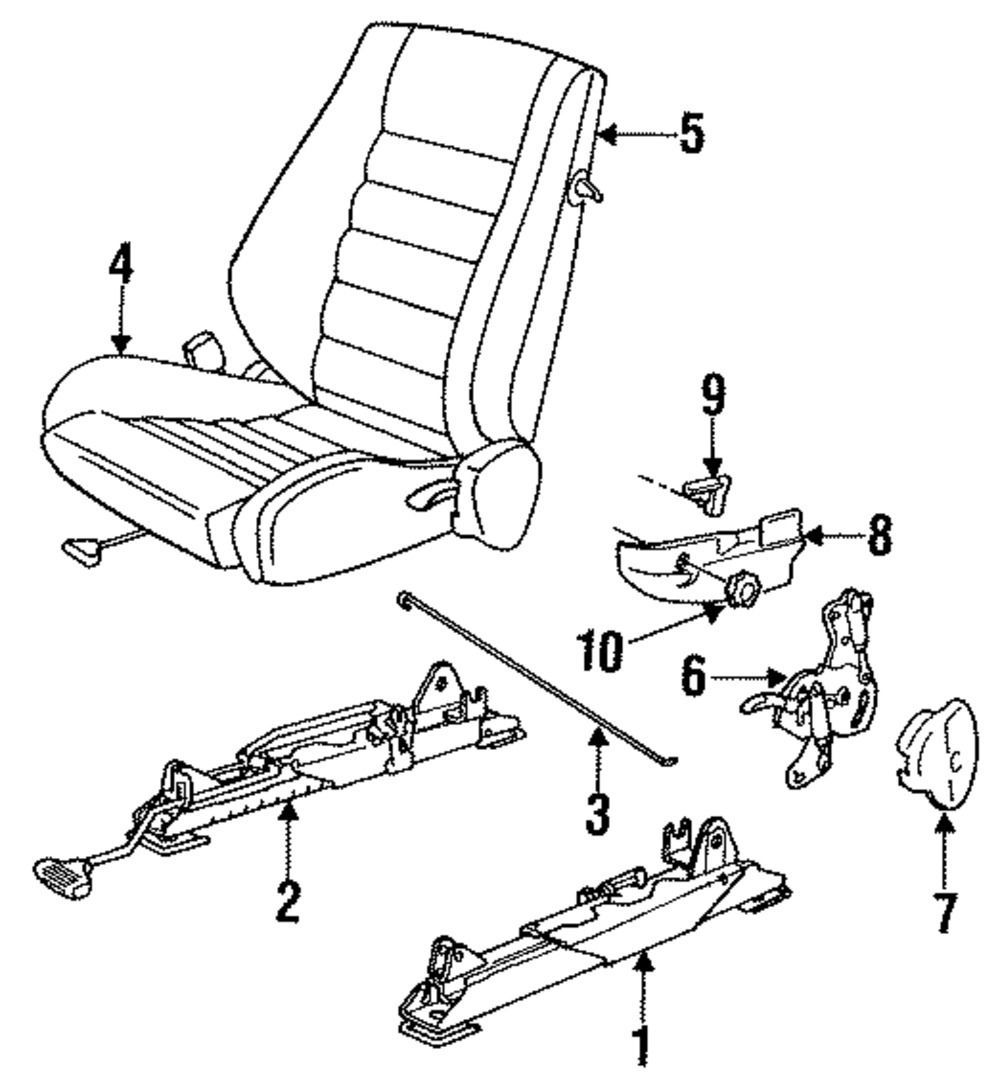 5
4
9
8
10
6
3
2
7
1