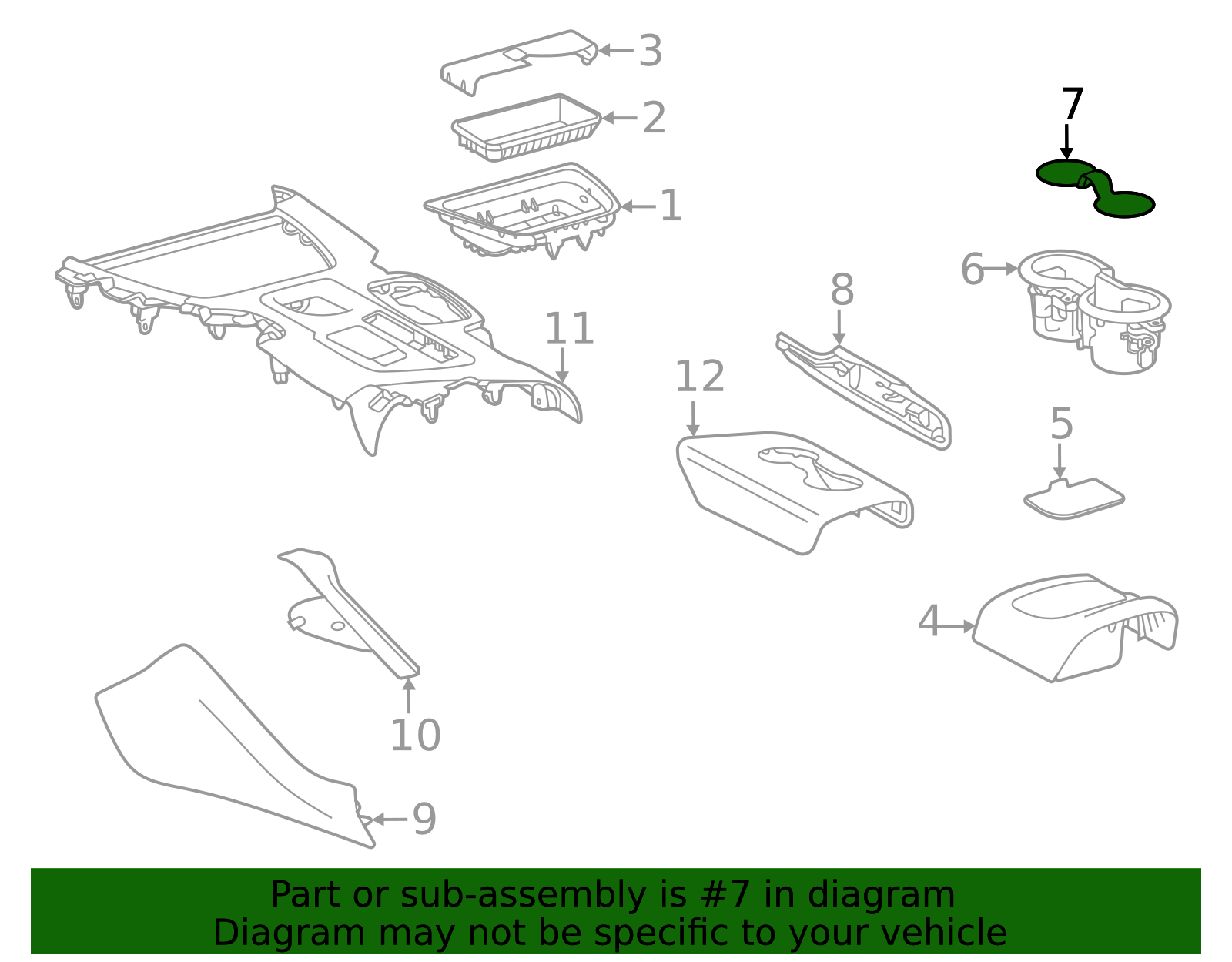 3
2
7
1
6
8
11
12
5
4
10
9

Part or sub-assembly is #7 in diagram
Diagram may not be specific to your vehicle