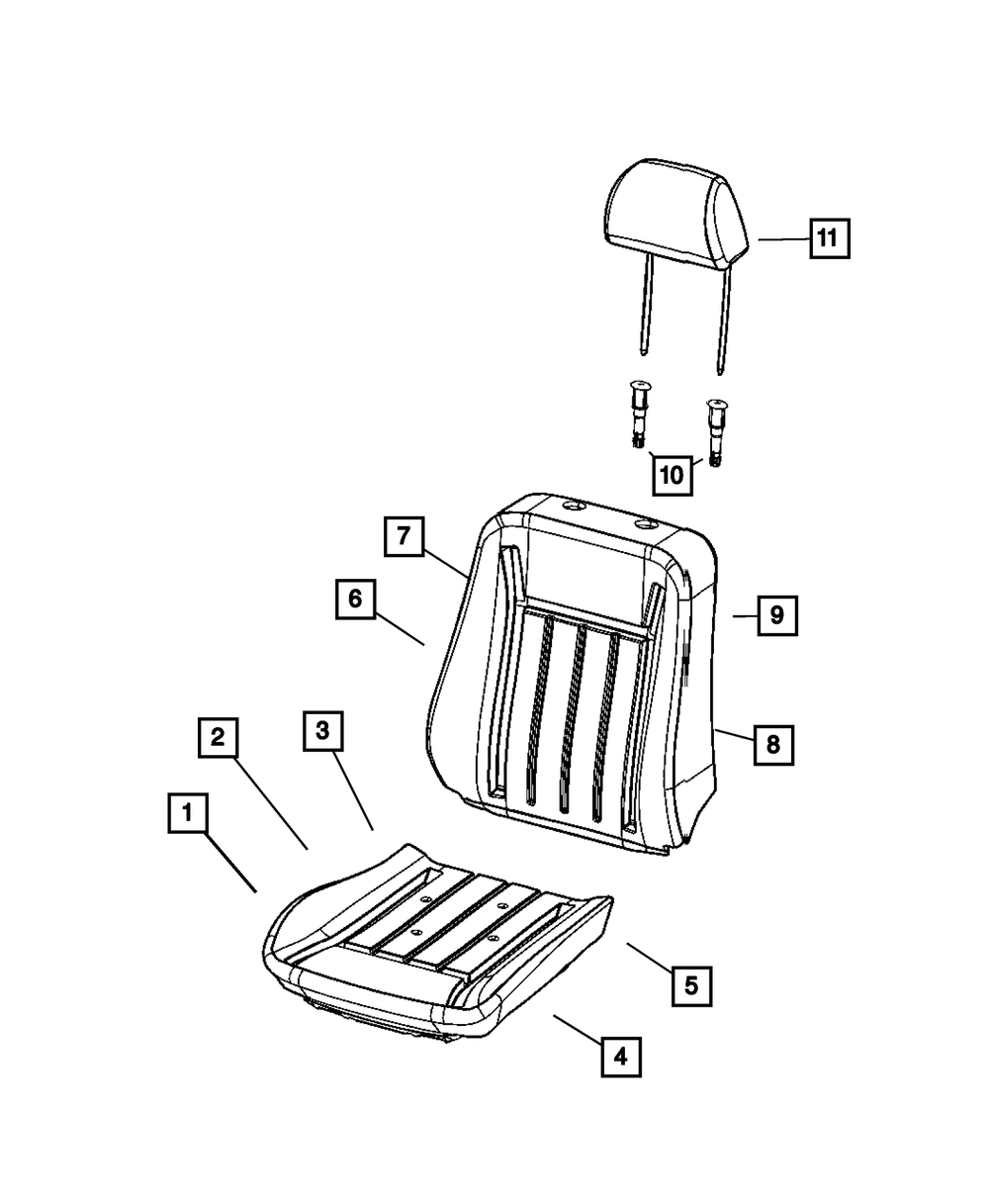 11

10

7

6

9

8

2

3

1

5

4