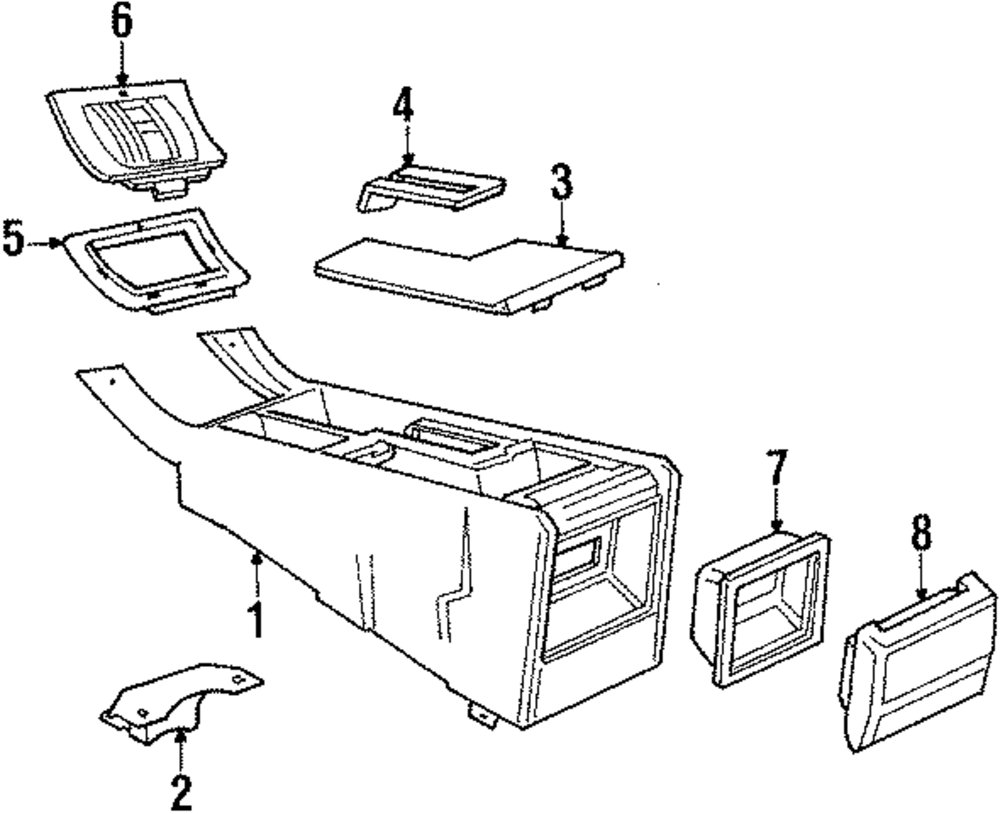 6
4
3
5
7
8
1
2