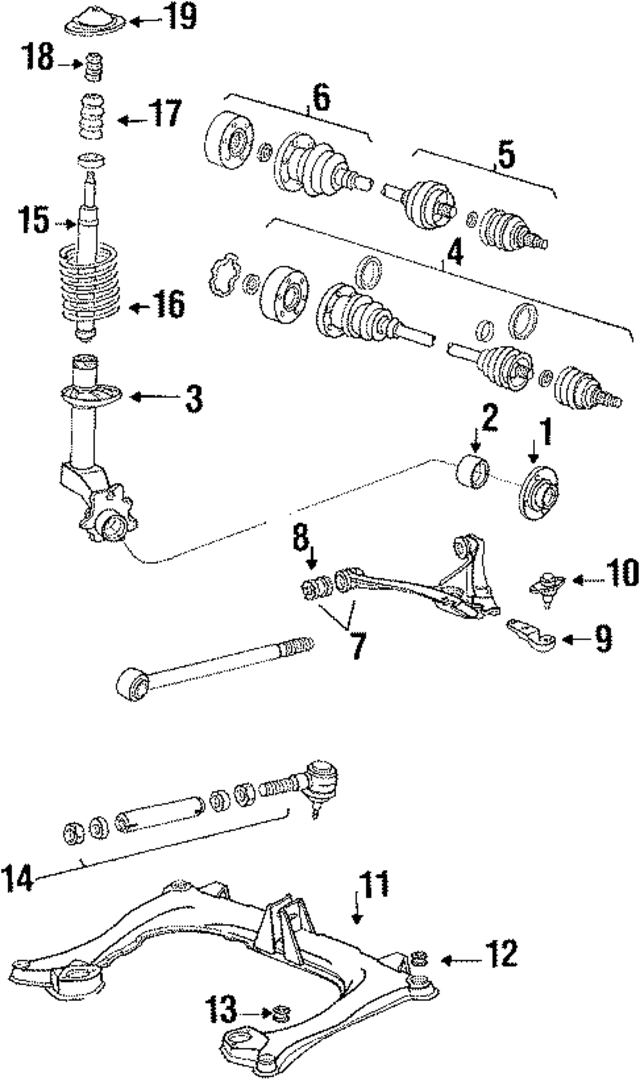 19
18
17
6
5
15
4
16
3
2
1
8
10
7
9
14
11
12
13