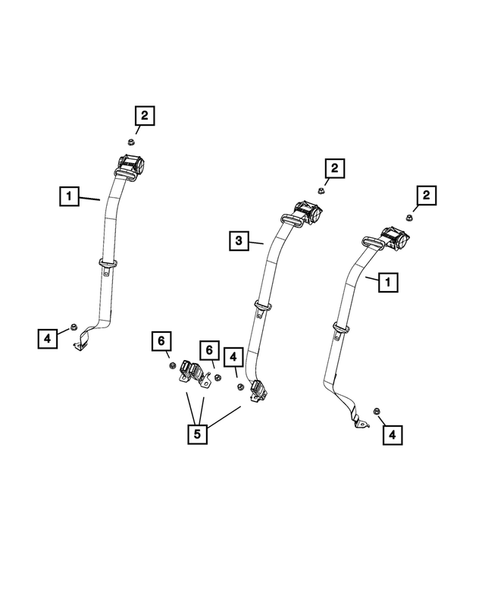 2
1
2
2
3
1
4
6
6
4
5
4