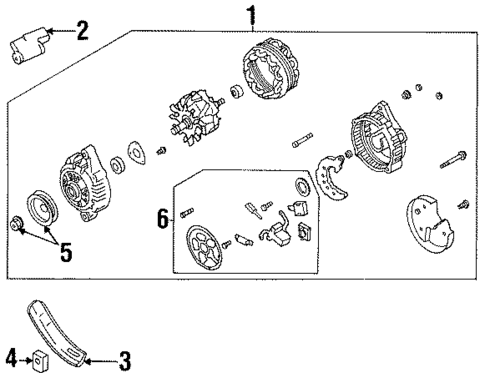 1
2
6
5
4
3