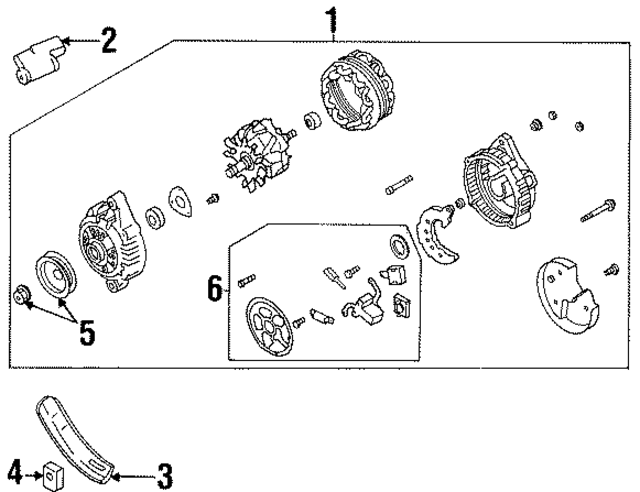 1
2
6
5
4
3