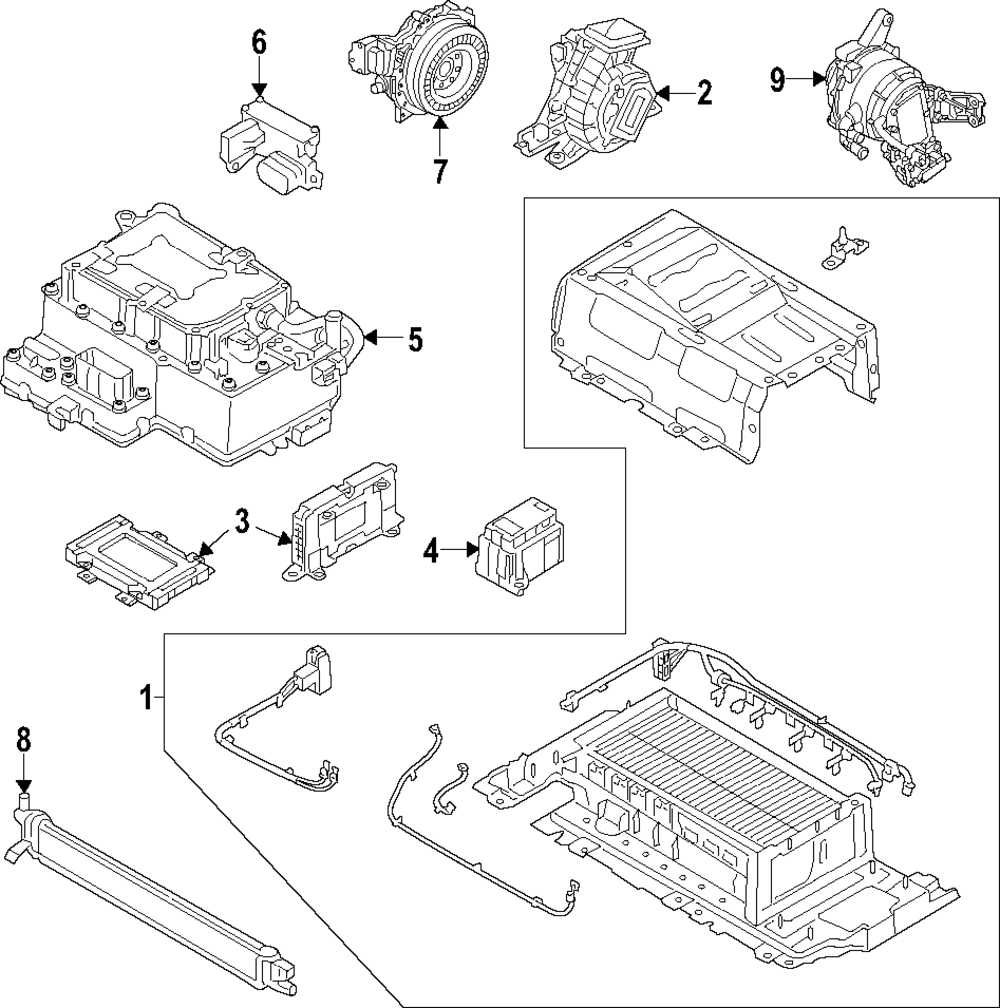 6
7
2
9
5
3
4
1
8