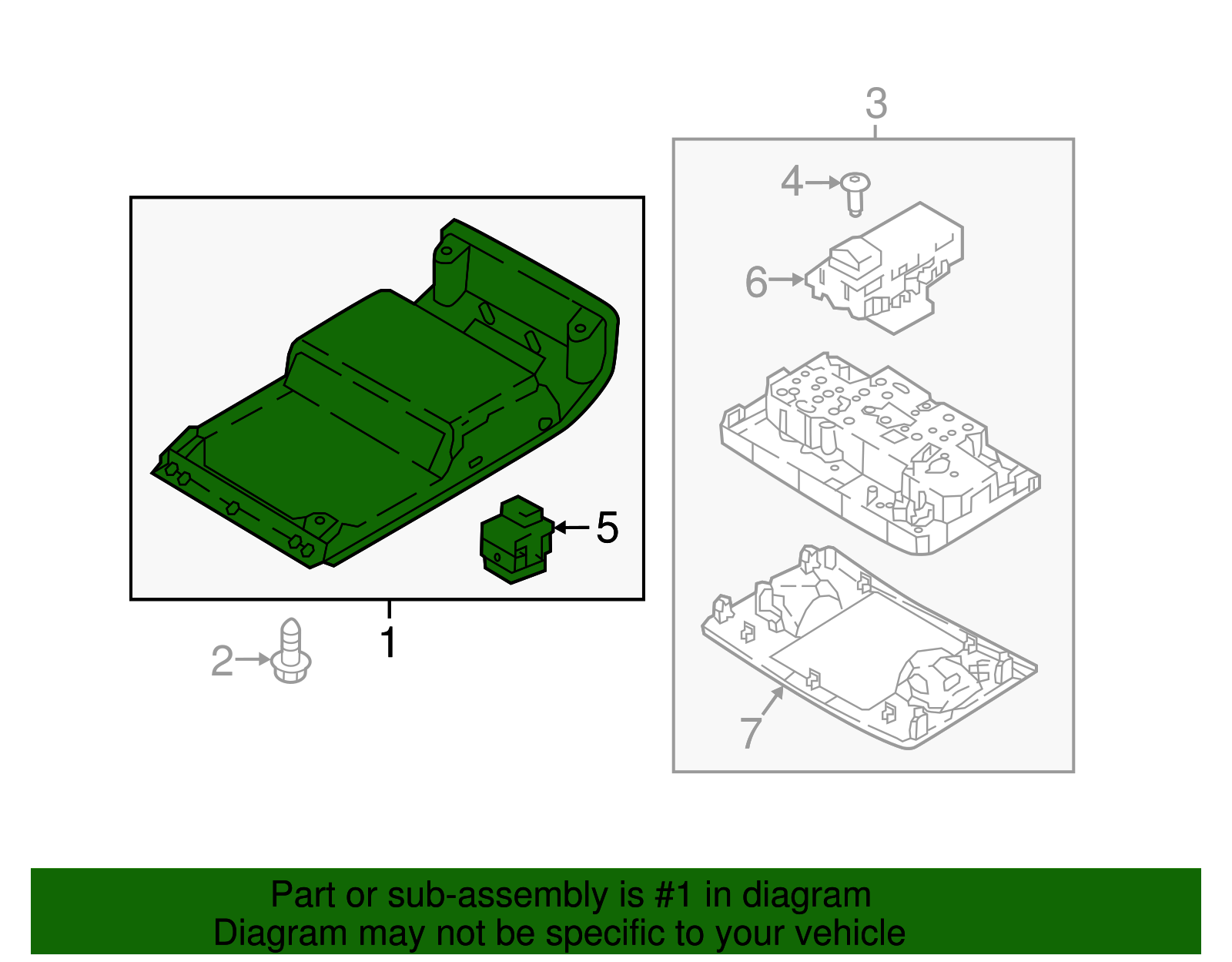 3
4
6
5
1
2
7
Part or sub-assembly is #1 in diagram
Diagram may not be specific to your vehicle