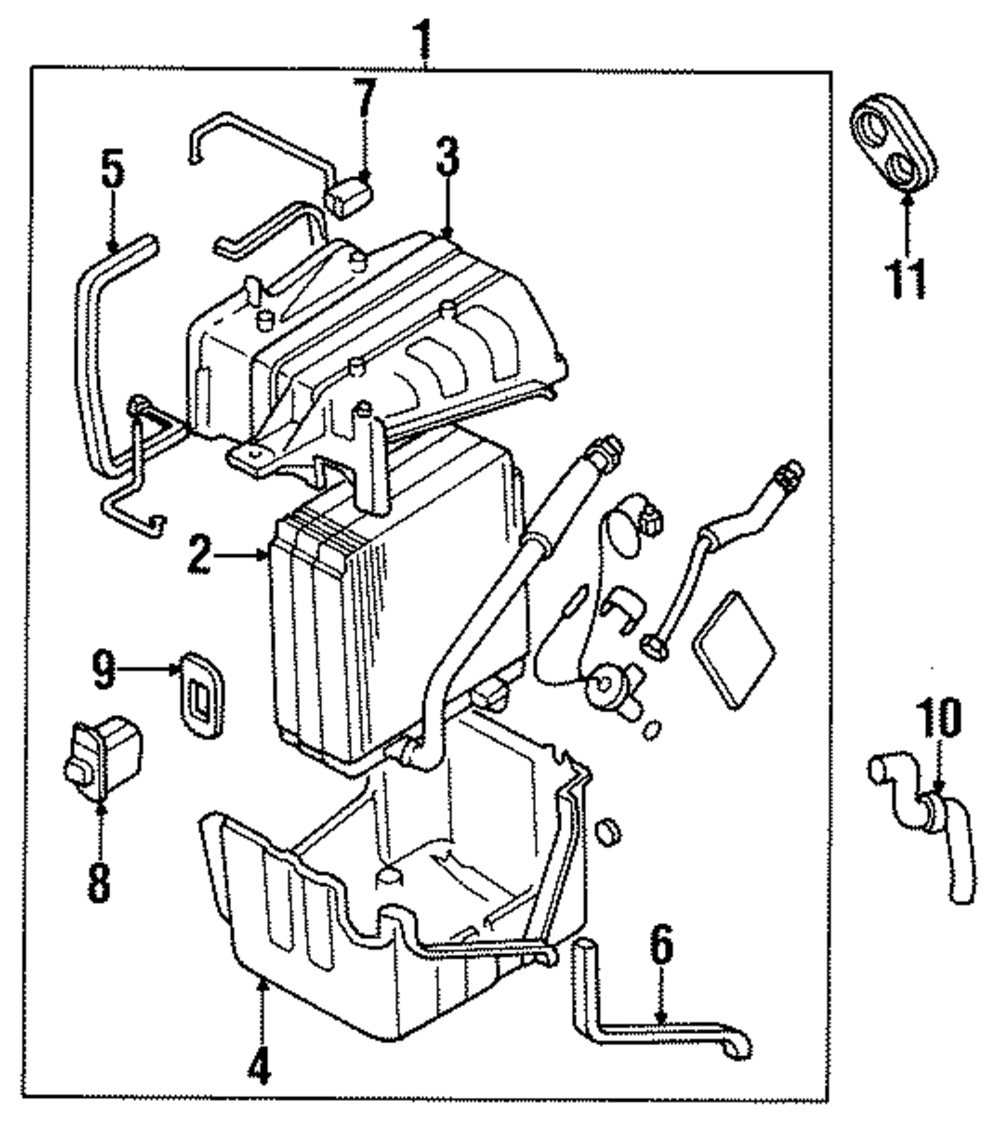 1
7
3
5
11
2
9
10
8
6
4