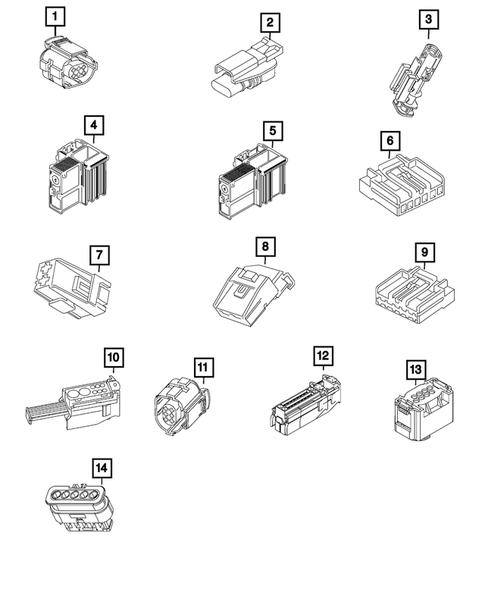 1
2
3
4
5
6
7
8
9
10
11
12
13
14