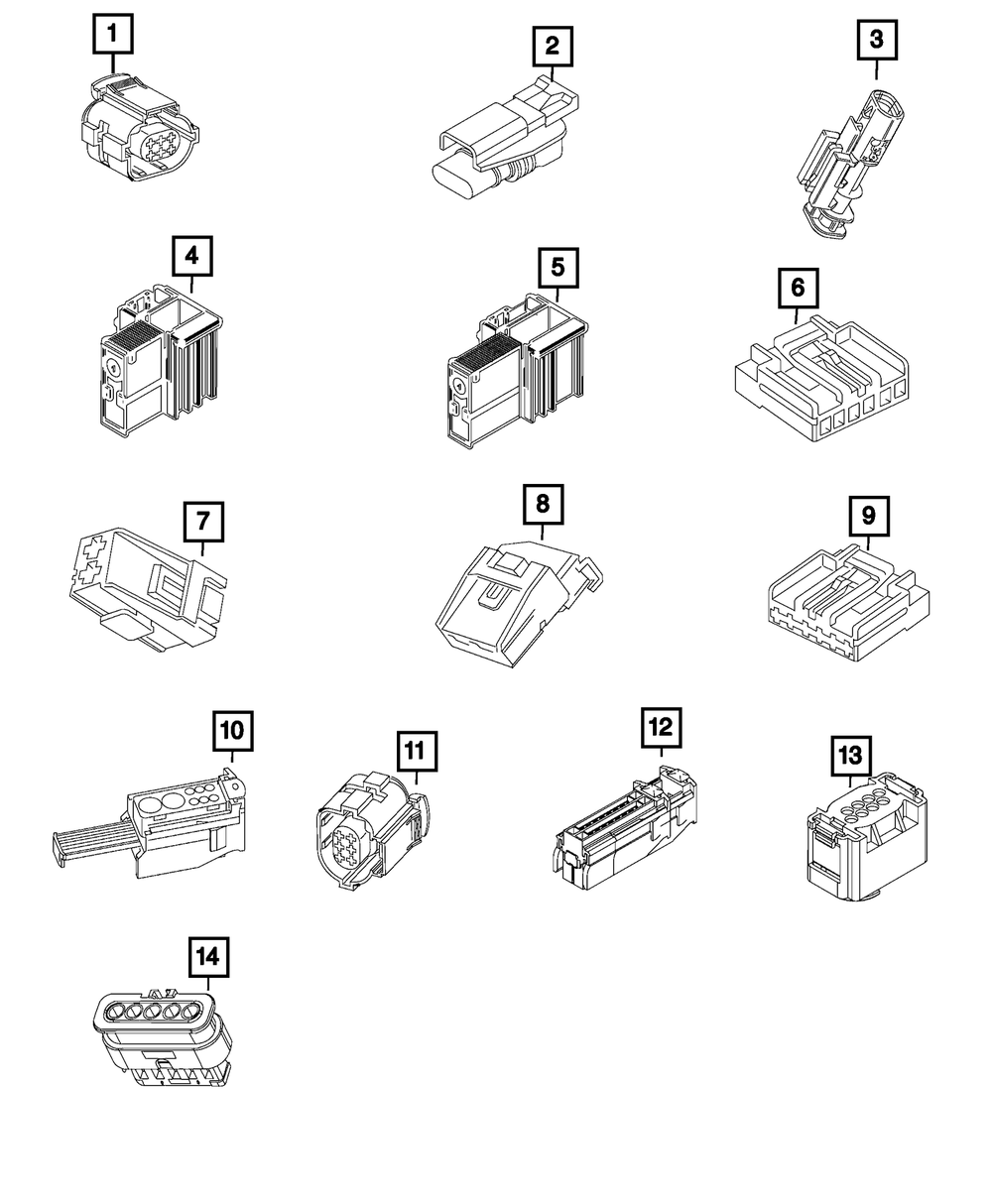 1
2
3
4
5
6
7
8
9
10
11
12
13
14