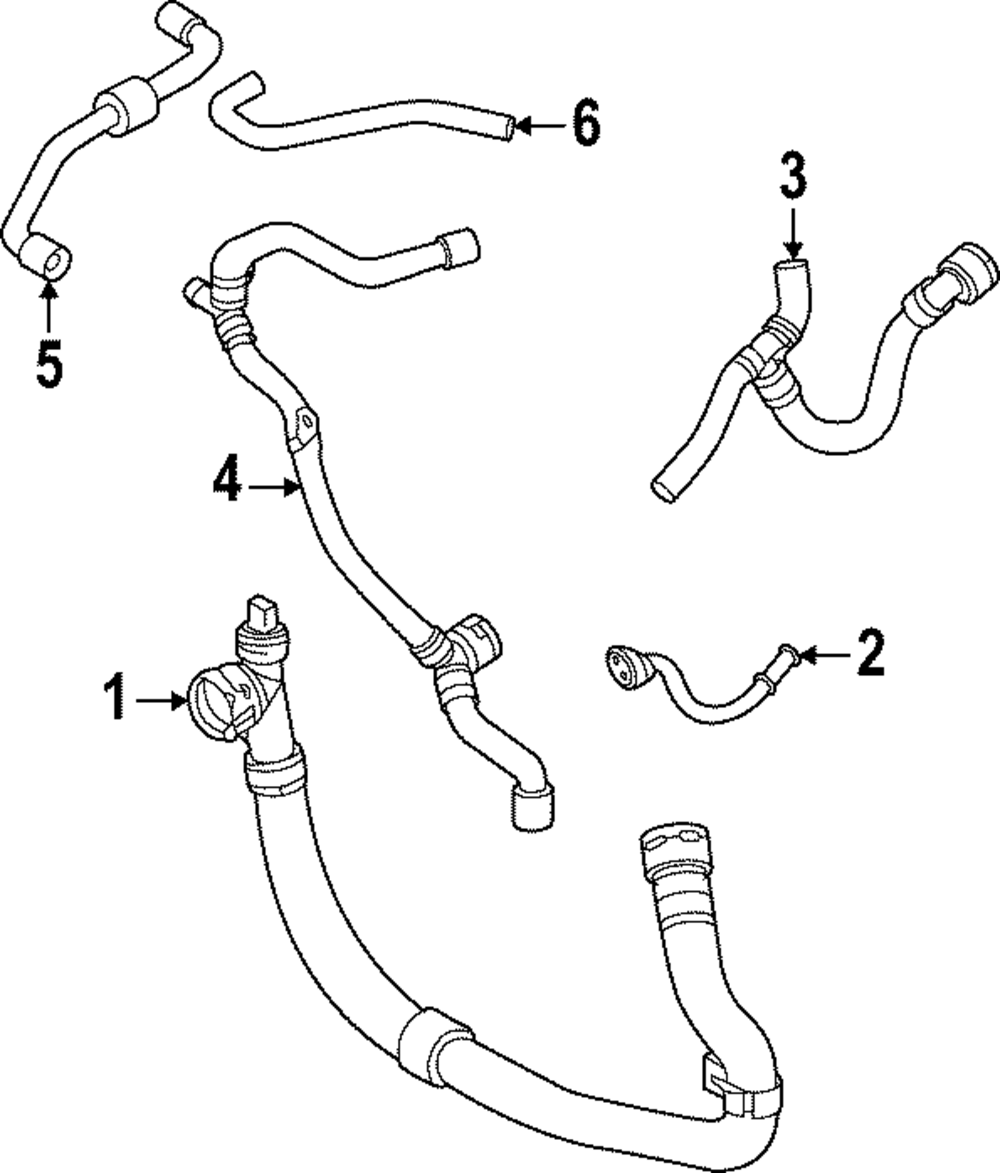 6
3
5
4
2
1