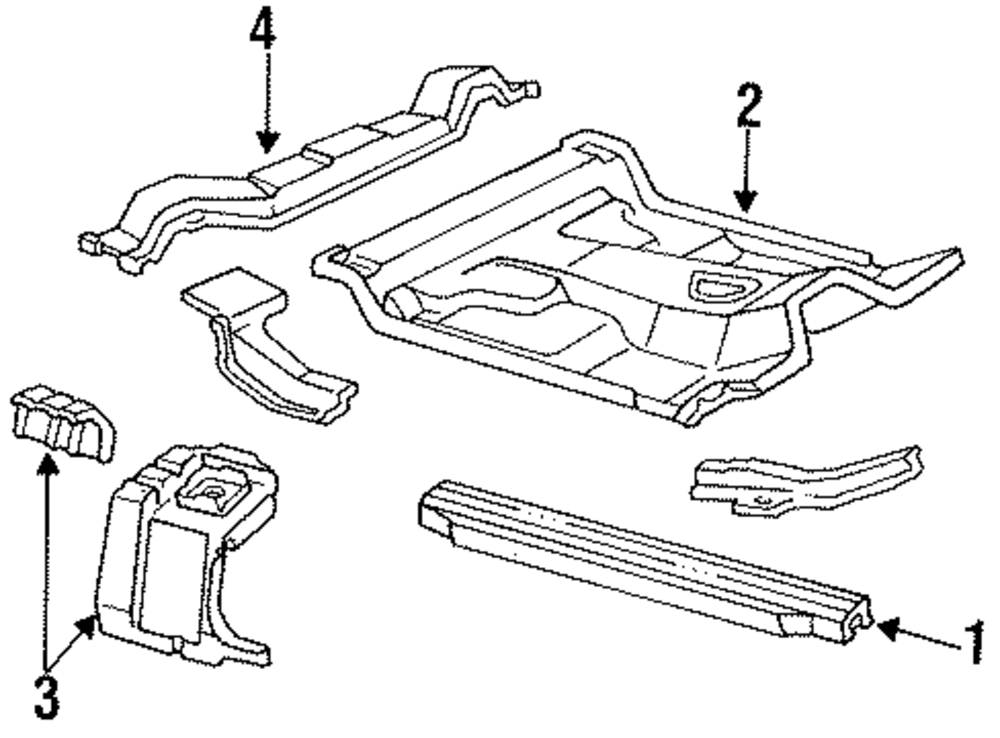 4
2
3
1