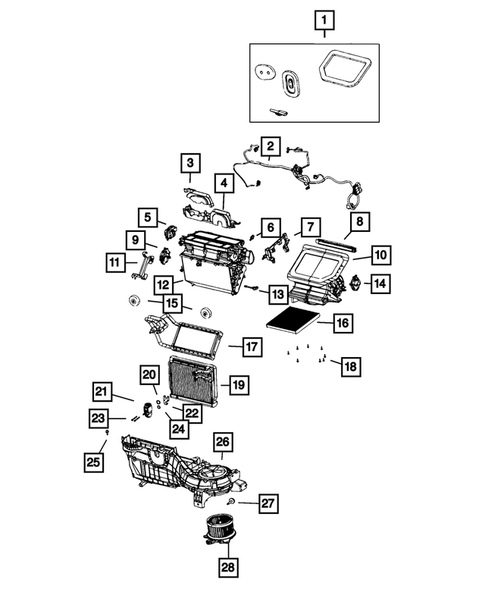 1
2
3
4
5
6
7
8
9
10
11
12
13
14
15
16
17
18
19
20
21
22
23
24
25
26
27
28