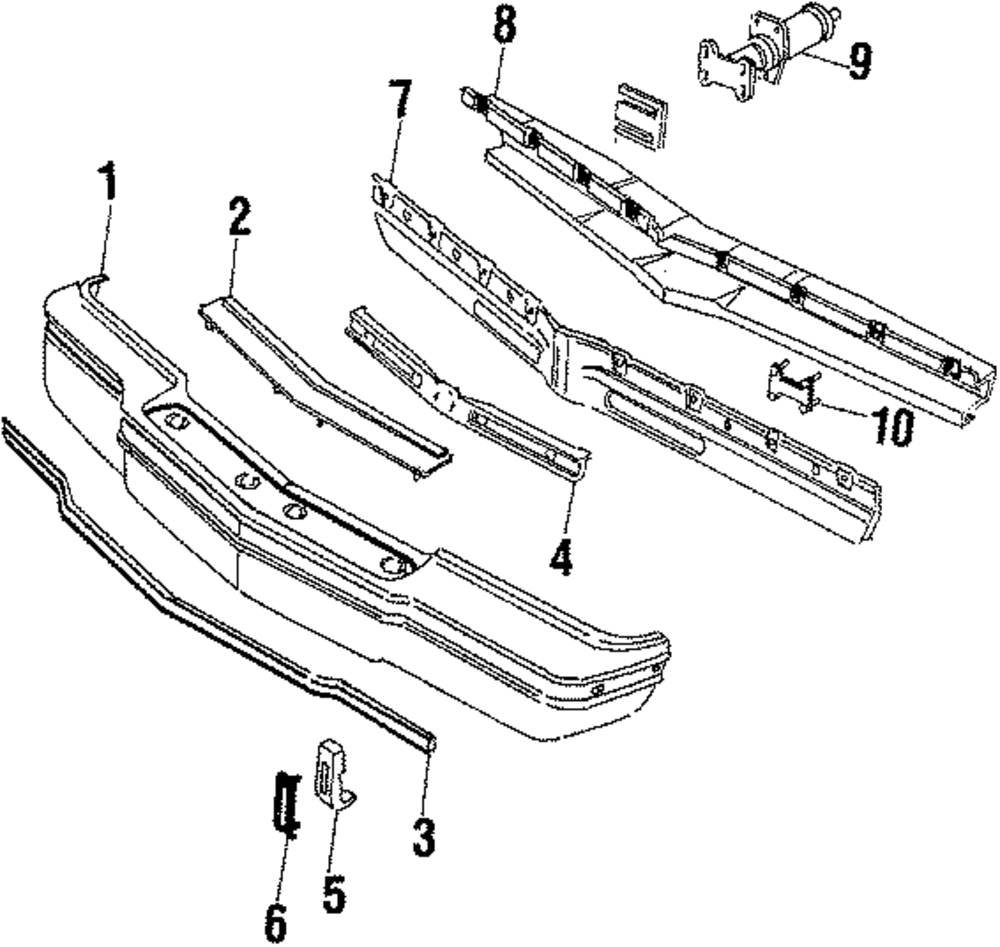 8
9
7
1
2
10
4
3
5
6